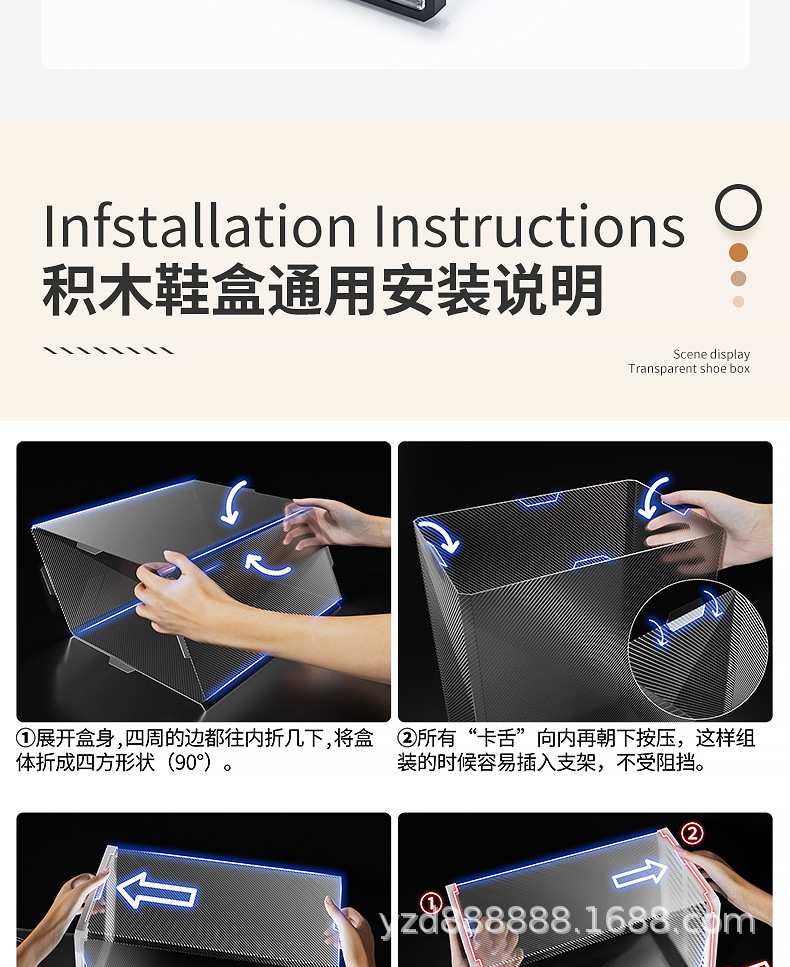 Infstallation Instructions
积木鞋盒通用安装说明

Scene display
Transparent shoe box

①展开盒身,四周的边都往内折几下,将盒体折成四方形状（90°）。

②所有“卡舌”向内再朝下按压，这样组装的时候容易插入支架，不受阻挡。

①

②

yzd888888.1688.com