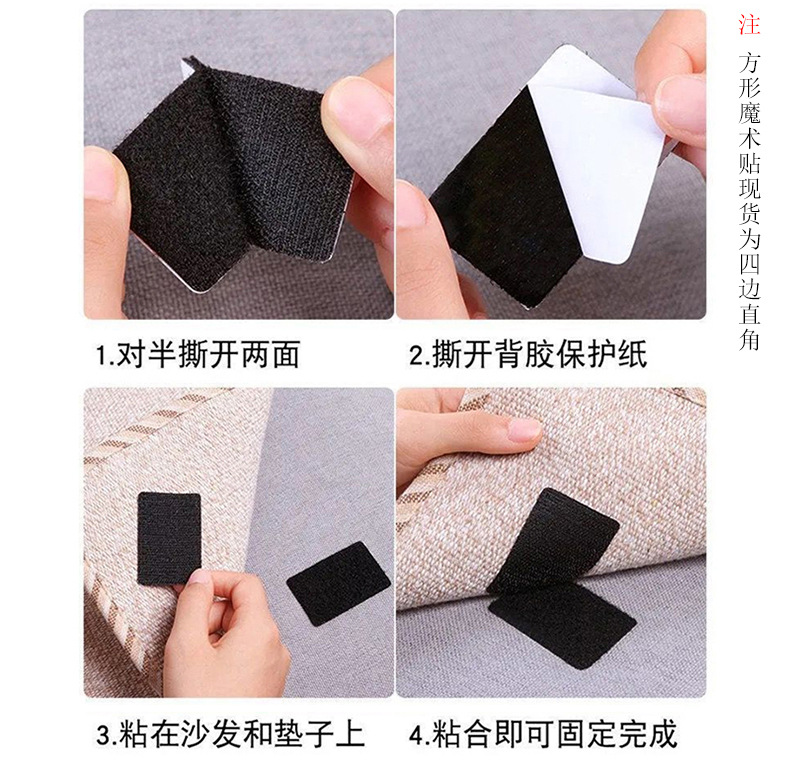 1.对半撕开两面

2.撕开背胶保护纸

3.粘在沙发和垫子上

4.粘合即可固定完成

注

方形魔术贴现货为四边直角