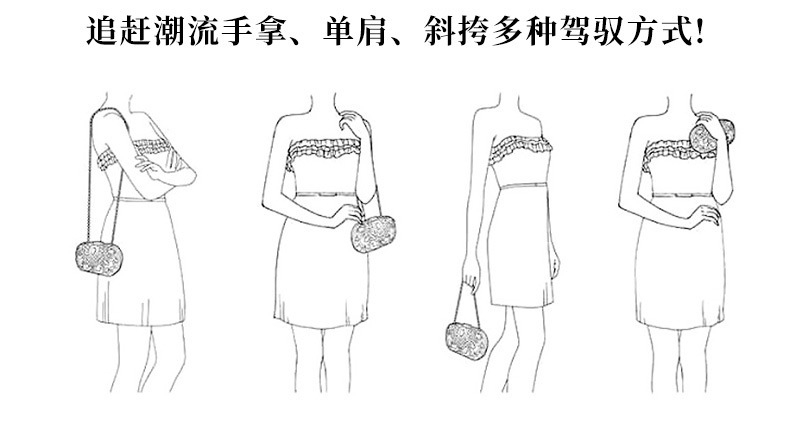 追赶潮流手拿、单肩、斜挎多种驾驭方式!