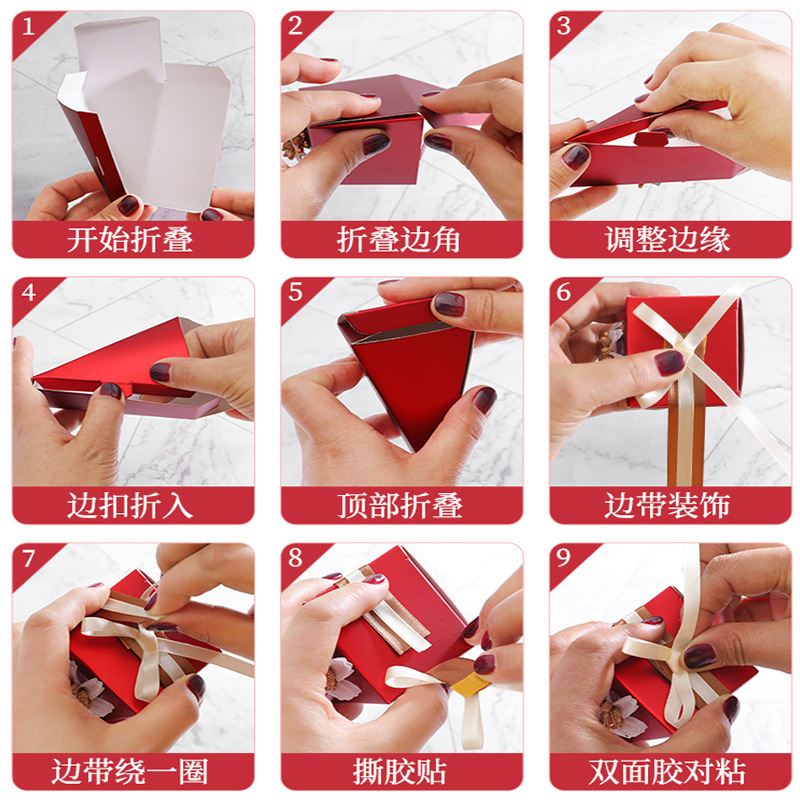 1
开始折叠

2
折叠边角

3
调整边缘

4
边扣折入

5
顶部折叠

6
边带装饰

7
边带绕一圈

8
撕胶贴

9
双面胶对粘