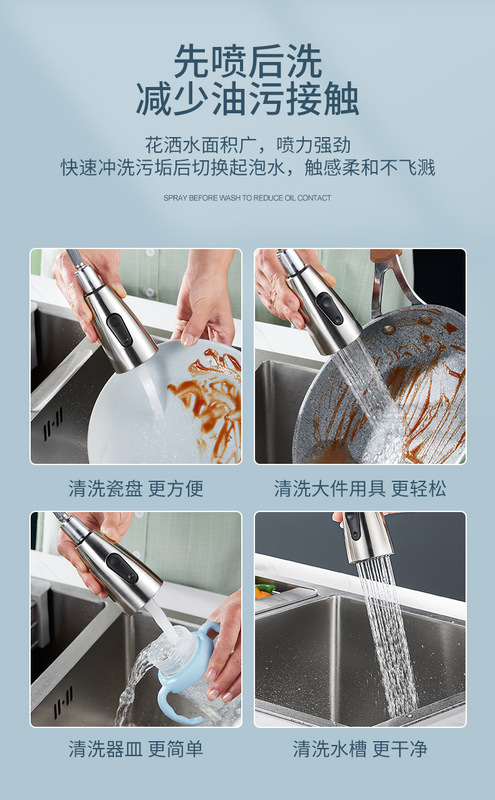 先喷后洗
减少油污接触

花洒水面积广，喷力强劲
快速冲洗污垢后切换起泡水，触感柔和不飞溅

SPRAY BEFORE WASH TO REDUCE OIL CONTACT

清洗瓷盘 更方便

清洗大件用具 更轻松

清洗器皿 更简单

清洗水槽 更干净