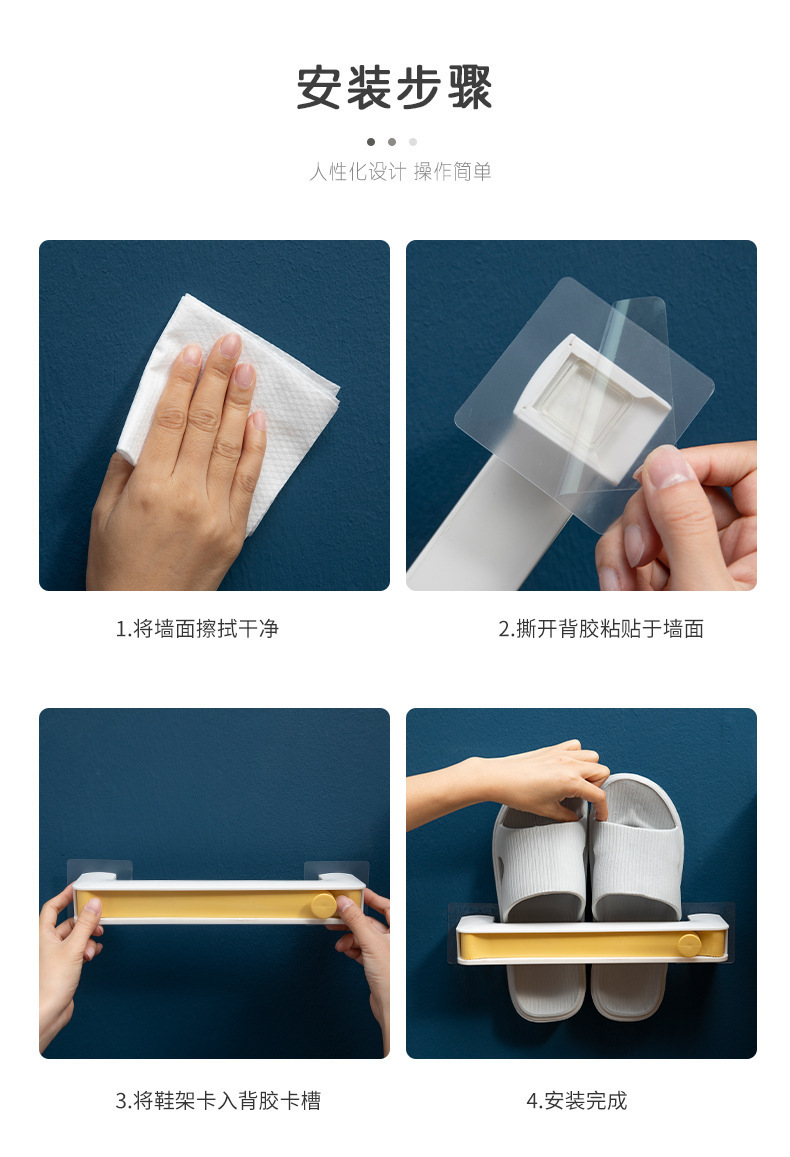 安装步骤

人性化设计 操作简单

1.将墙面擦拭干净

2.撕开背胶粘贴于墙面

3.将鞋架卡入背胶卡槽

4.安装完成