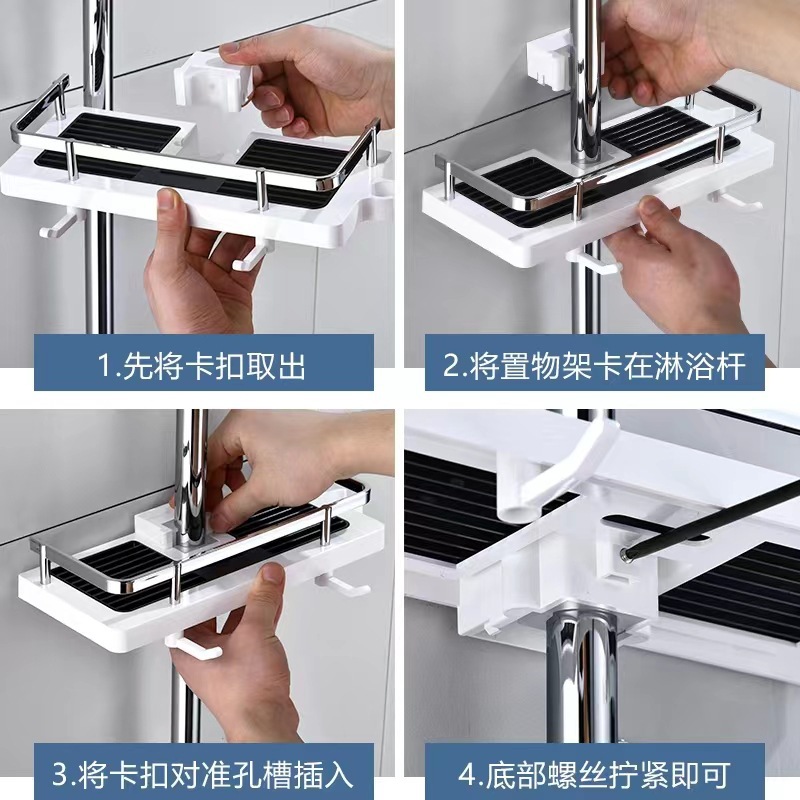 1.先将卡扣取出

2.将置物架卡在淋浴杆

3.将卡扣对准孔槽插入

4.底部螺丝拧紧即可