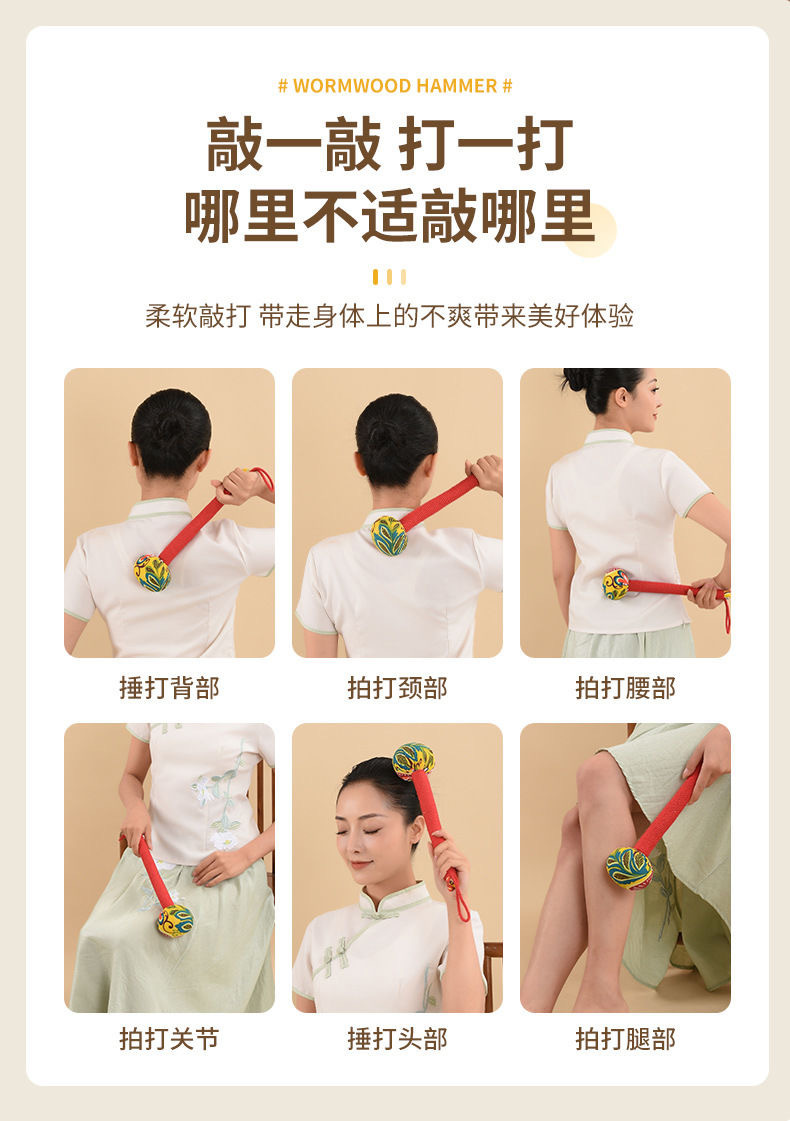 # WORMWOOD HAMMER #

敲一敲 打一打
哪里不适敲哪里

柔软敲打 带走身体上的不爽带来美好体验

捶打背部

拍打颈部

拍打腰部

拍打关节

捶打头部

拍打腿部