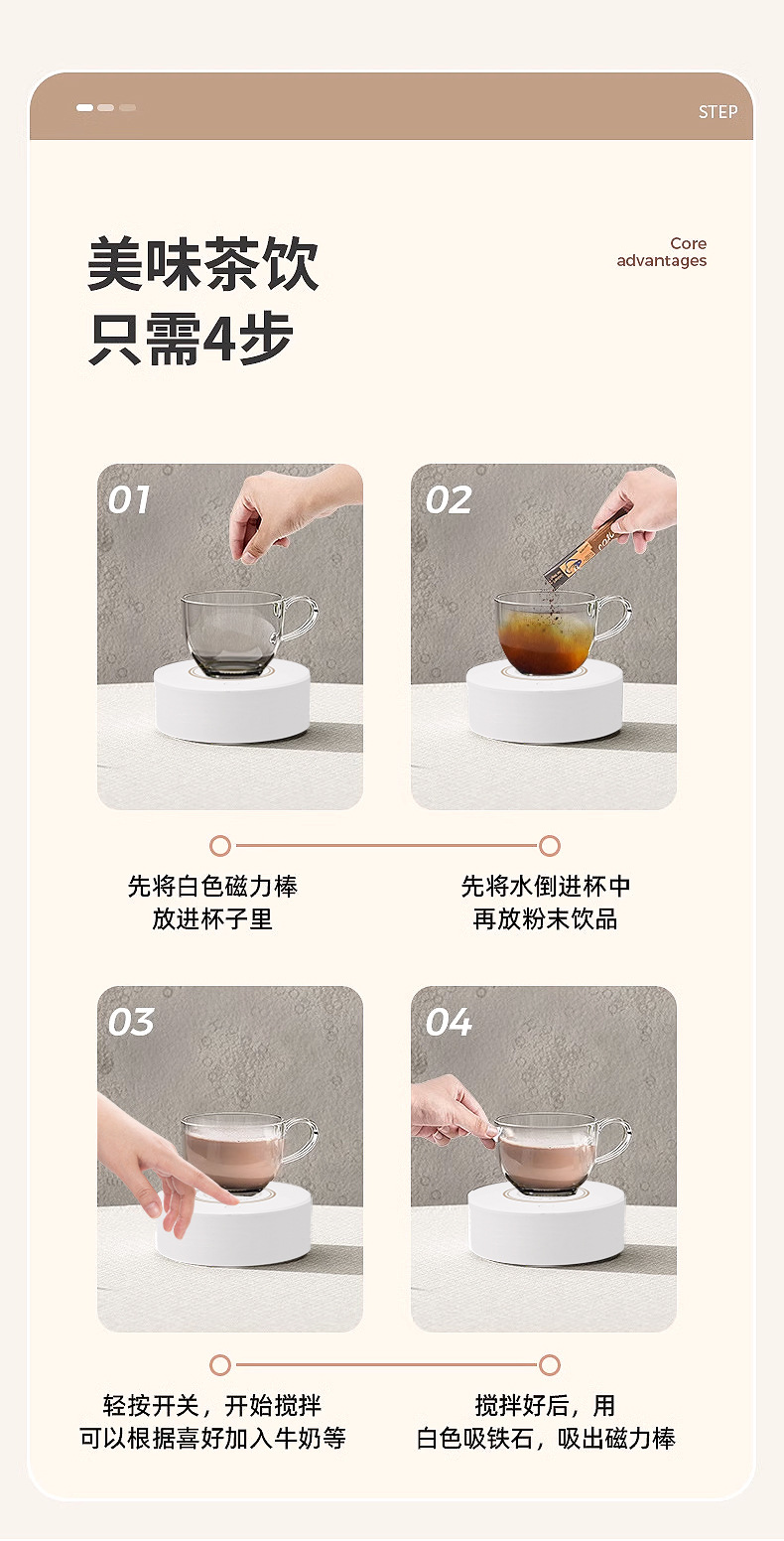 STEP

美味茶饮
只需4步

Core
advantages

01

02

先将白色磁力棒
放进杯子里

先将水倒进杯中
再放粉末饮品

03

04

轻按开关，开始搅拌
可以根据喜好加入牛奶等

搅拌好后，用
白色吸铁石，吸出磁力棒