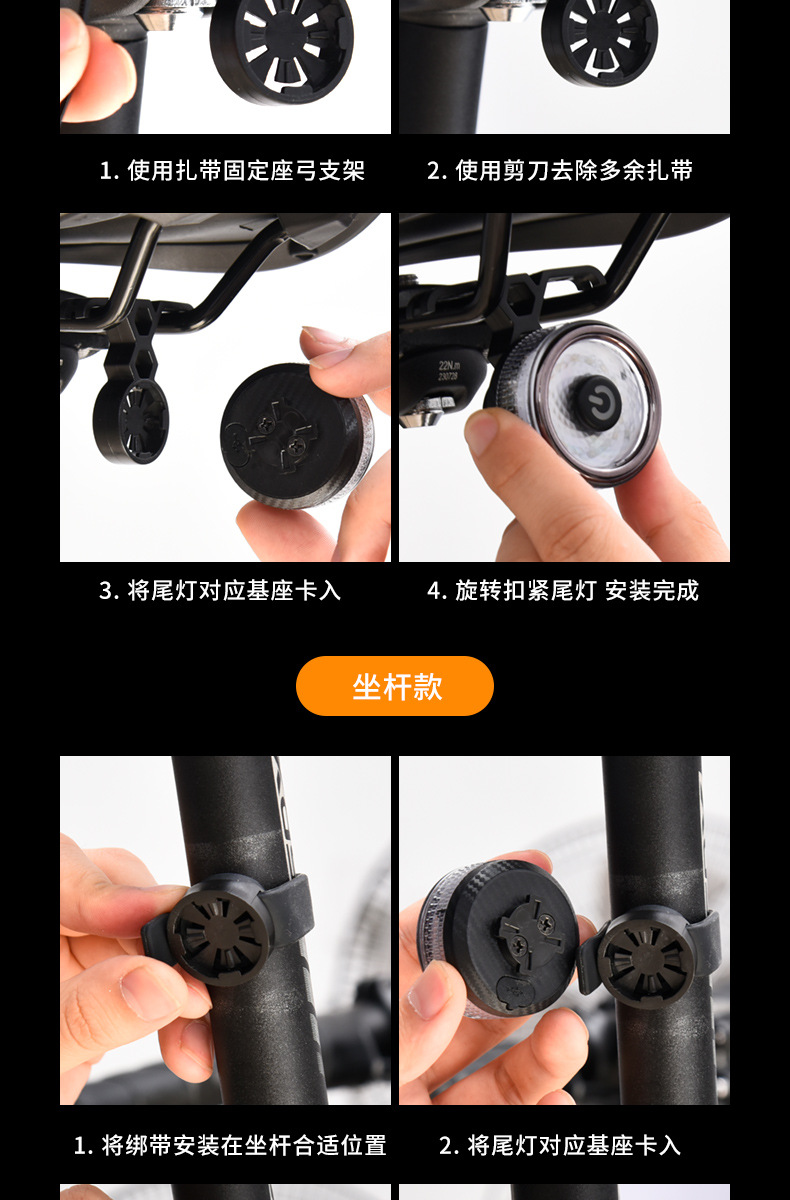 1. 使用扎带固定座弓支架

2. 使用剪刀去除多余扎带

22N.m
230728

3. 将尾灯对应基座卡入

4. 旋转扣紧尾灯 安装完成

坐杆款

1. 将绑带安装在坐杆合适位置

2. 将尾灯对应基座卡入