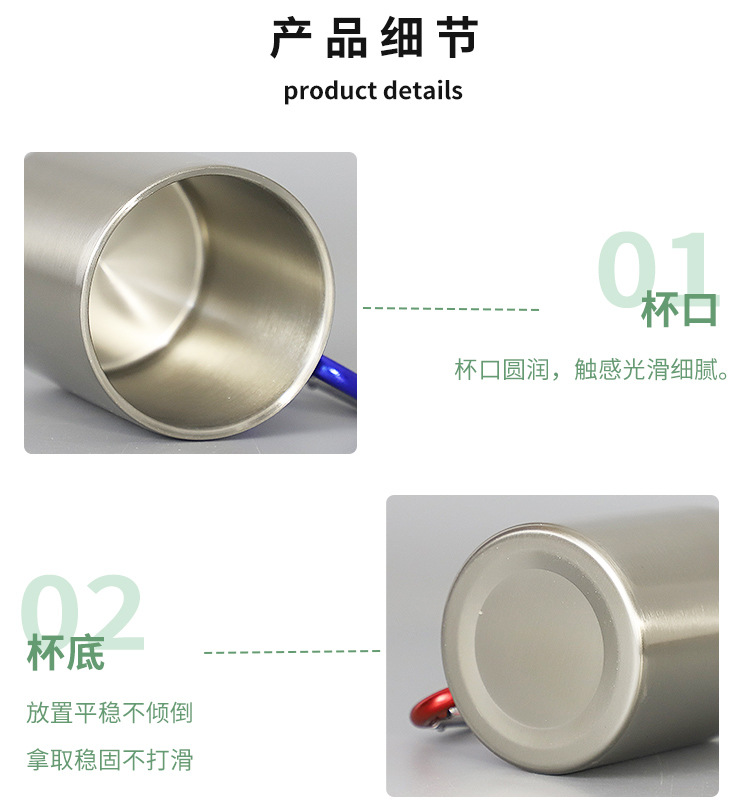 产品细节
product details

01
杯口
杯口圆润，触感光滑细腻。

02
杯底
放置平稳不倾倒
拿取稳固不打滑