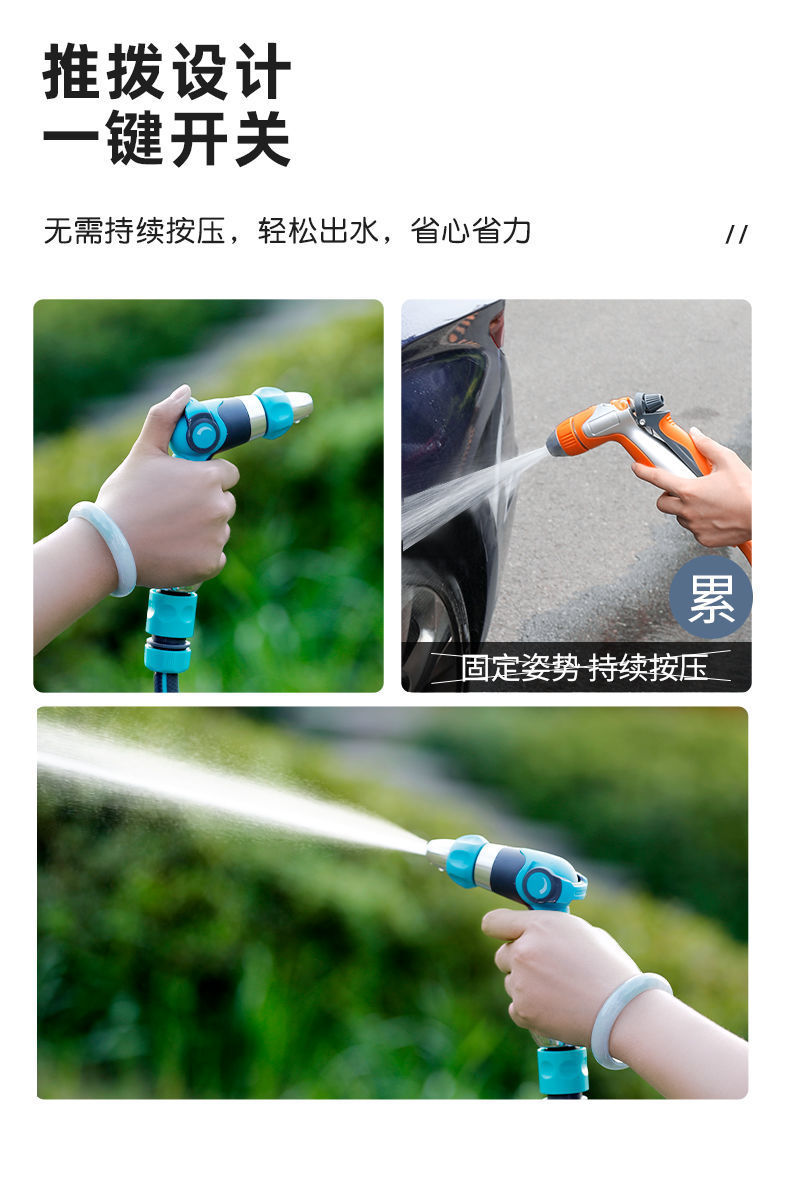 推拨设计
一键开关

无需持续按压，轻松出水，省心省力 //

累

固定姿势 持续按压