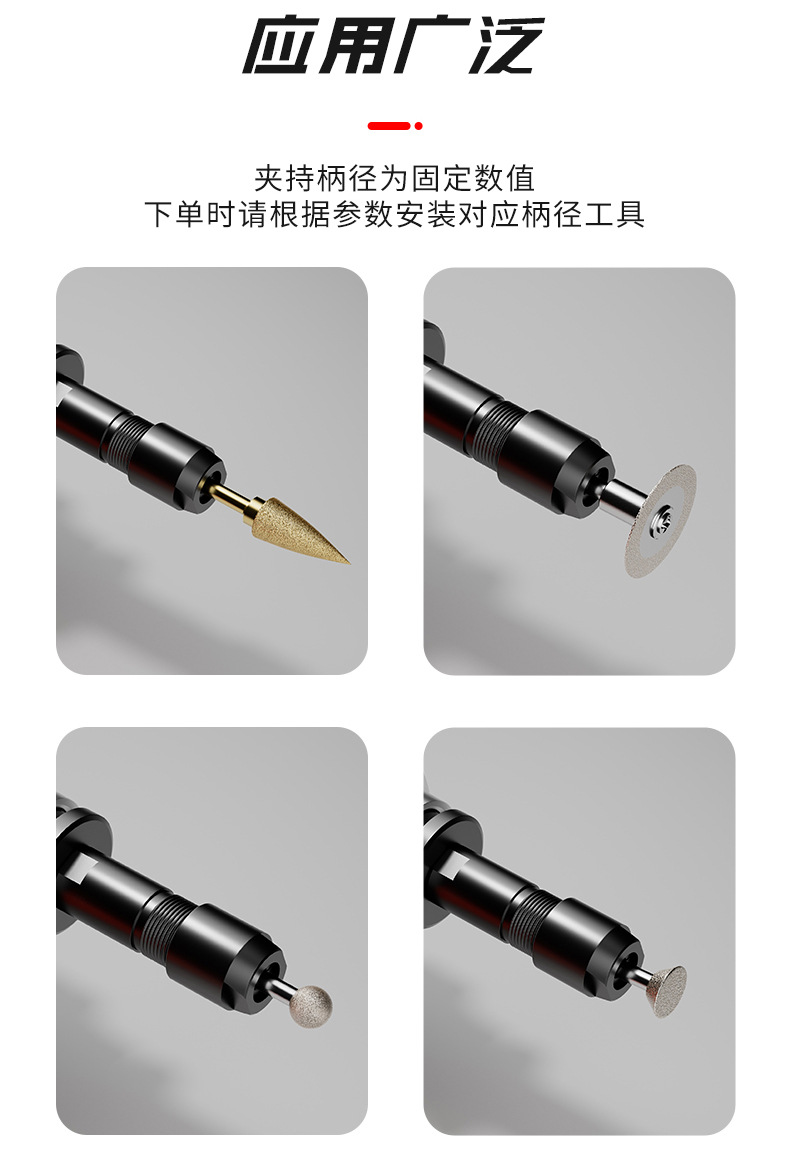 应用广泛

夹持柄径为固定数值
下单时请根据参数安装对应柄径工具