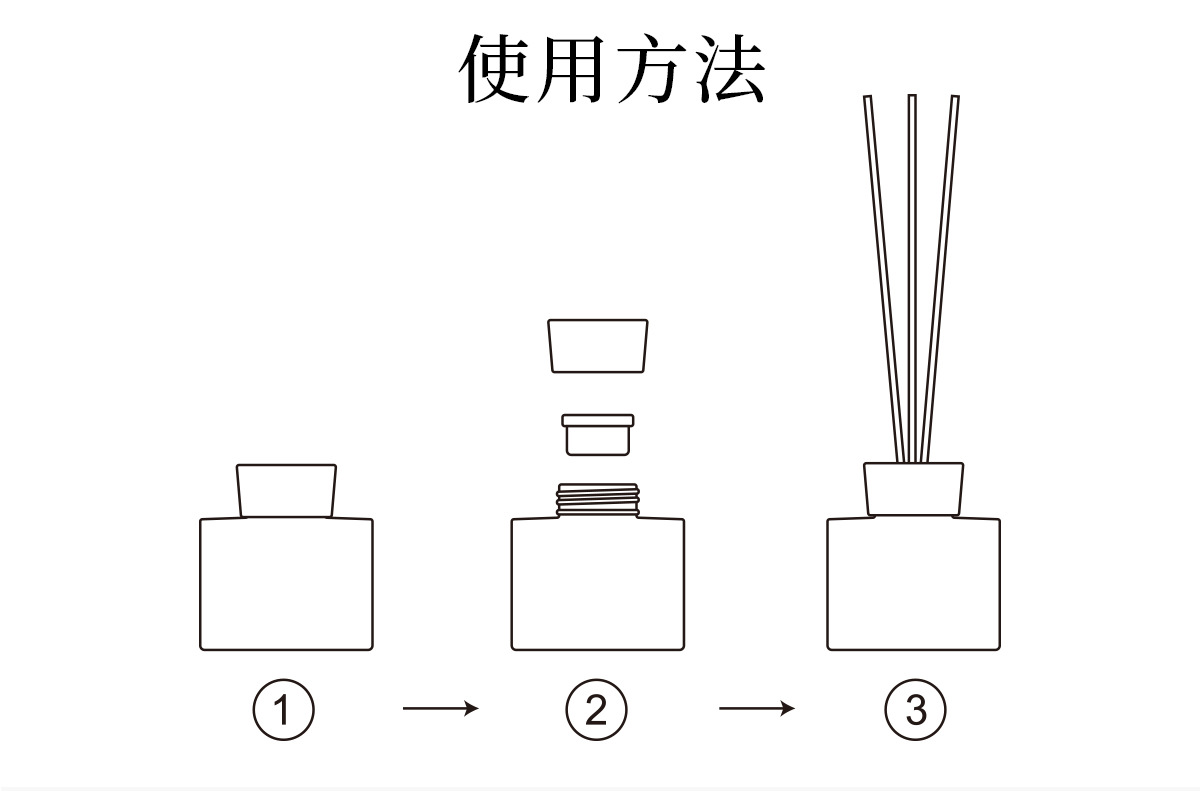 使用方法

① → ② → ③