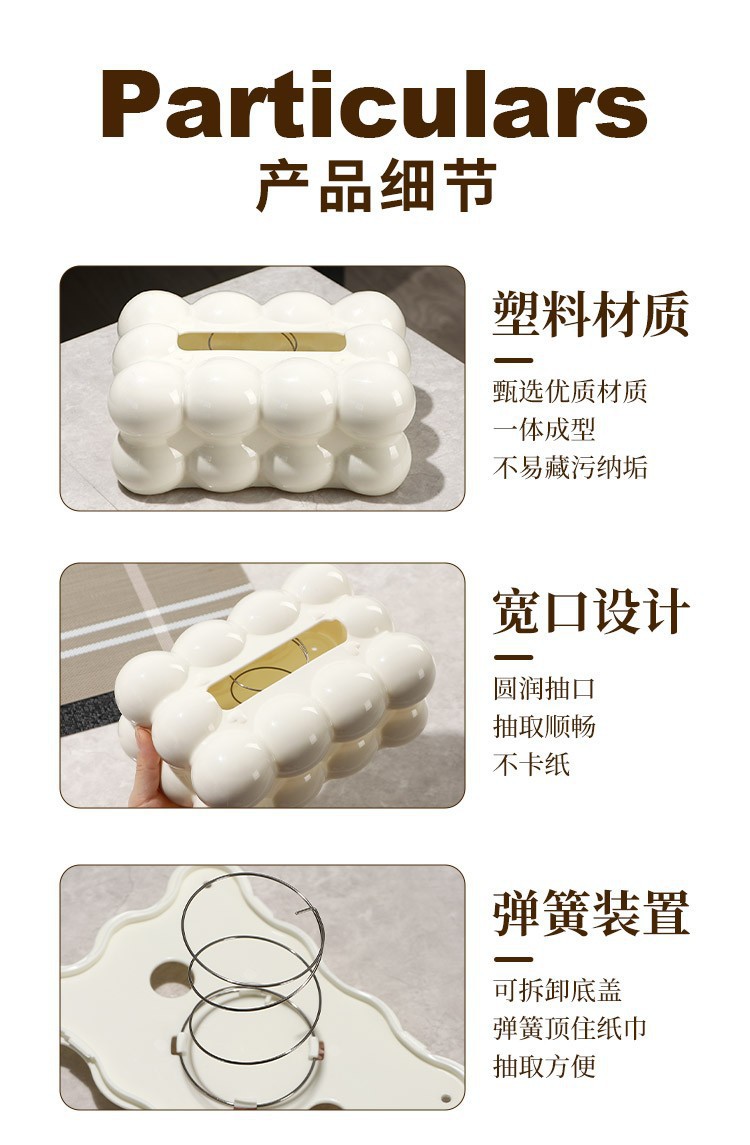 Particulars
产品细节

塑料材质

甄选优质材质
一体成型
不易藏污纳垢

宽口设计

圆润抽口
抽取顺畅
不卡纸

弹簧装置

可拆卸底盖
弹簧顶住纸巾
抽取方便