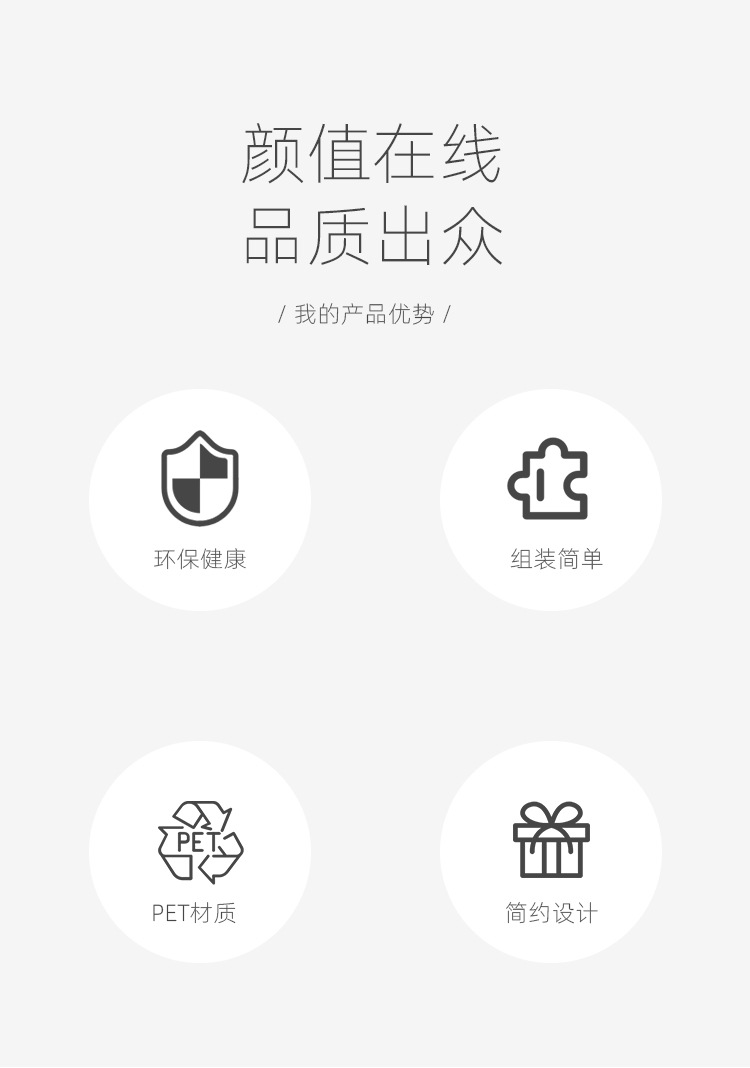 颜值在线
品质出众

/ 我的产品优势 /

环保健康

组装简单

PET

PET材质

简约设计