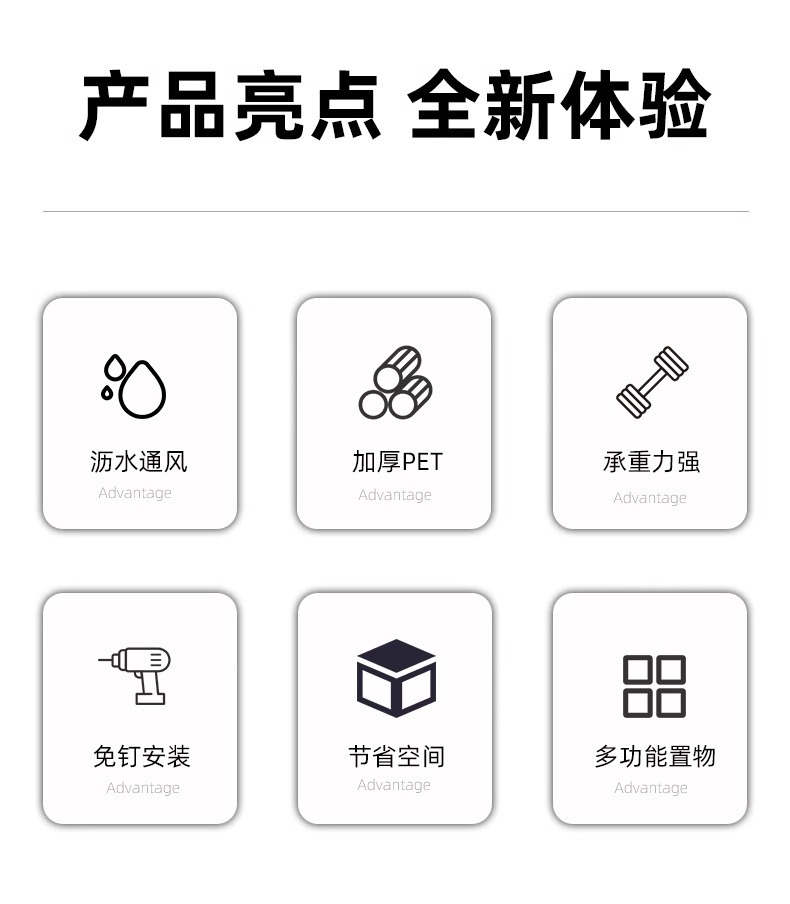 产品亮点 全新体验

沥水通风
Advantage

加厚PET
Advantage

承重力强
Advantage

免钉安装
Advantage

节省空间
Advantage

多功能置物
Advantage