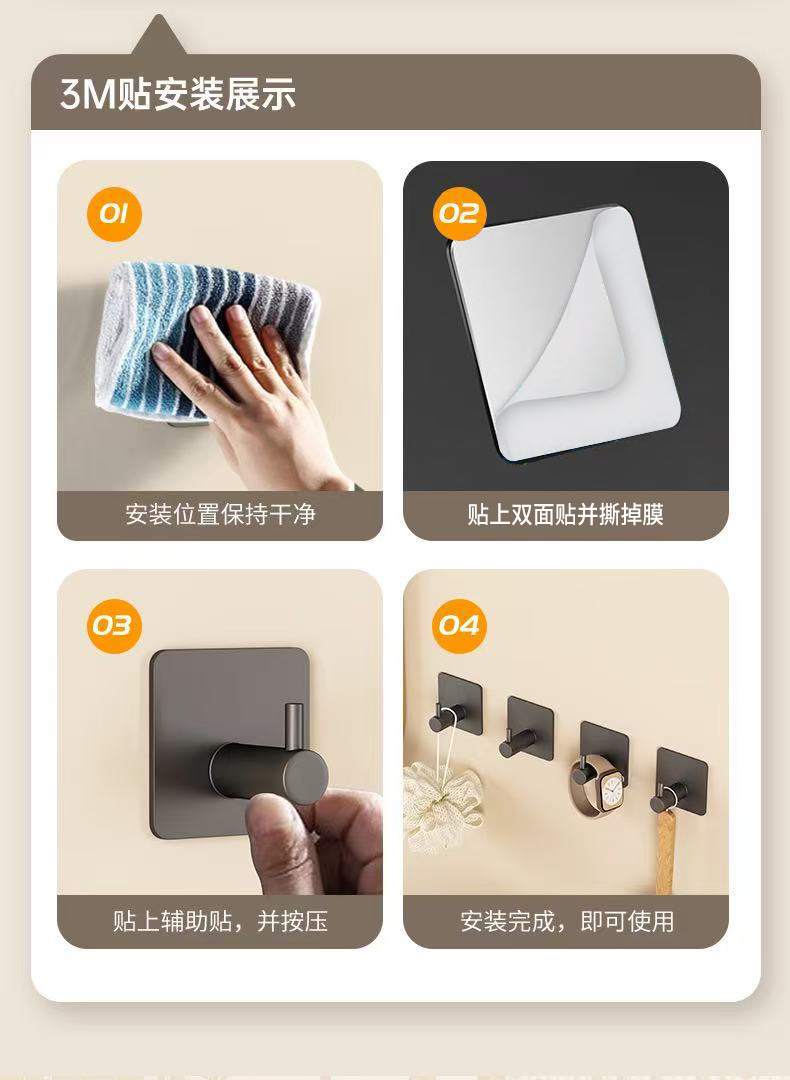 3M贴安装展示

01
安装位置保持干净

02
贴上双面贴并撕掉膜

03
贴上辅助贴，并按压

04
安装完成，即可使用