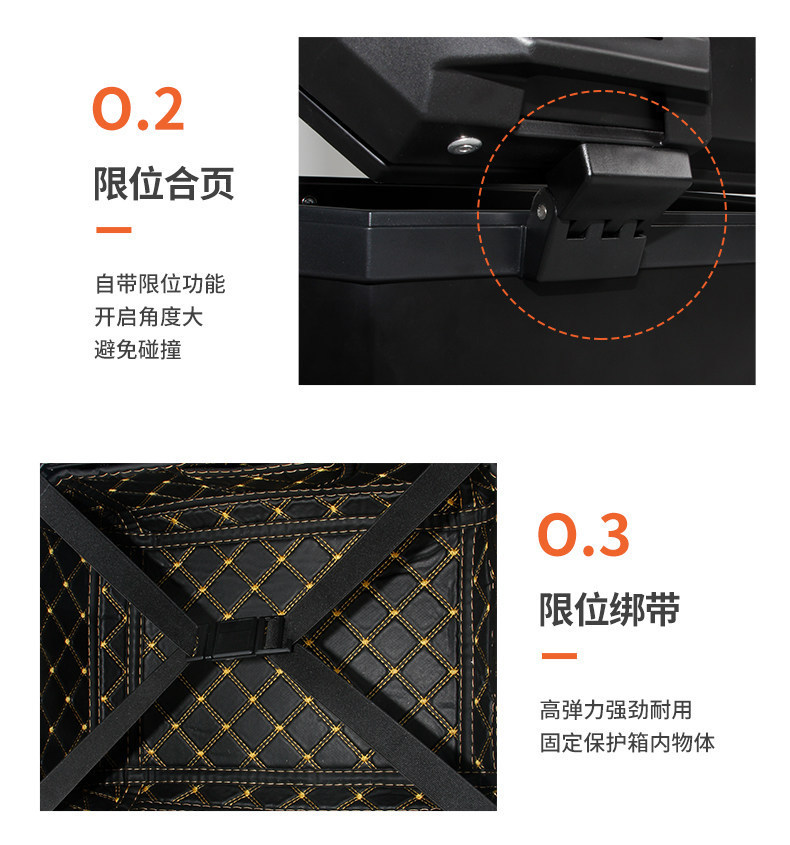 O.2

限位合页

自带限位功能
开启角度大
避免碰撞

O.3

限位绑带

高弹力强劲耐用
固定保护箱内物体