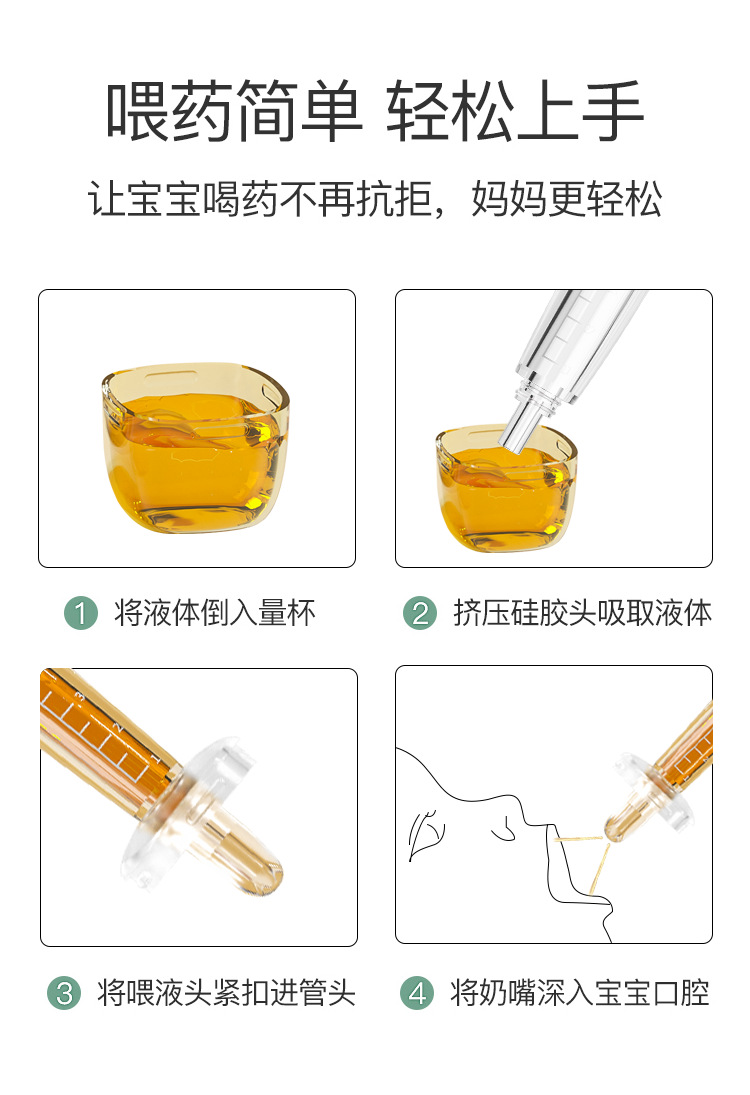 喂药简单 轻松上手

让宝宝喝药不再抗拒，妈妈更轻松

1 将液体倒入量杯

2 挤压硅胶头吸取液体

3 将喂液头紧扣进管头

4 将奶嘴深入宝宝口腔