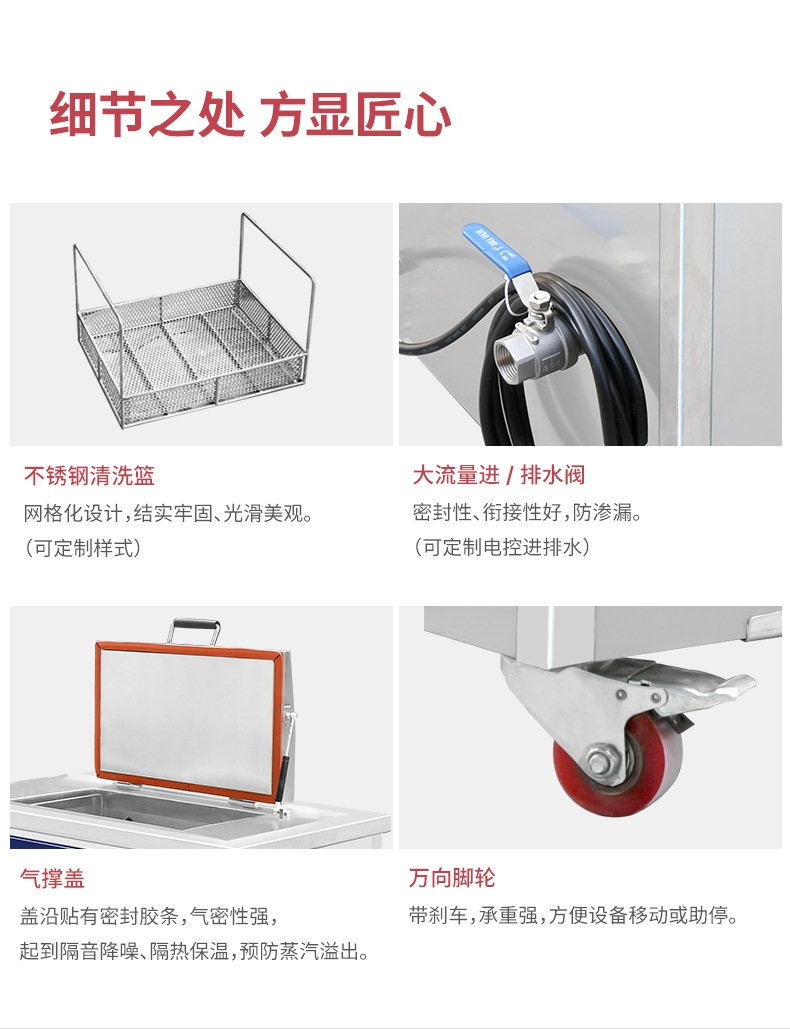 细节之处 方显匠心

不锈钢清洗篮

网格化设计，结实牢固、光滑美观。

（可定制样式）

大流量进 / 排水阀

密封性、衔接性好，防渗漏。

（可定制电控进排水）

气撑盖

盖沿贴有密封胶条，气密性强，

起到隔音降噪、隔热保温，预防蒸汽溢出。

万向脚轮

带刹车，承重强，方便设备移动或助停。