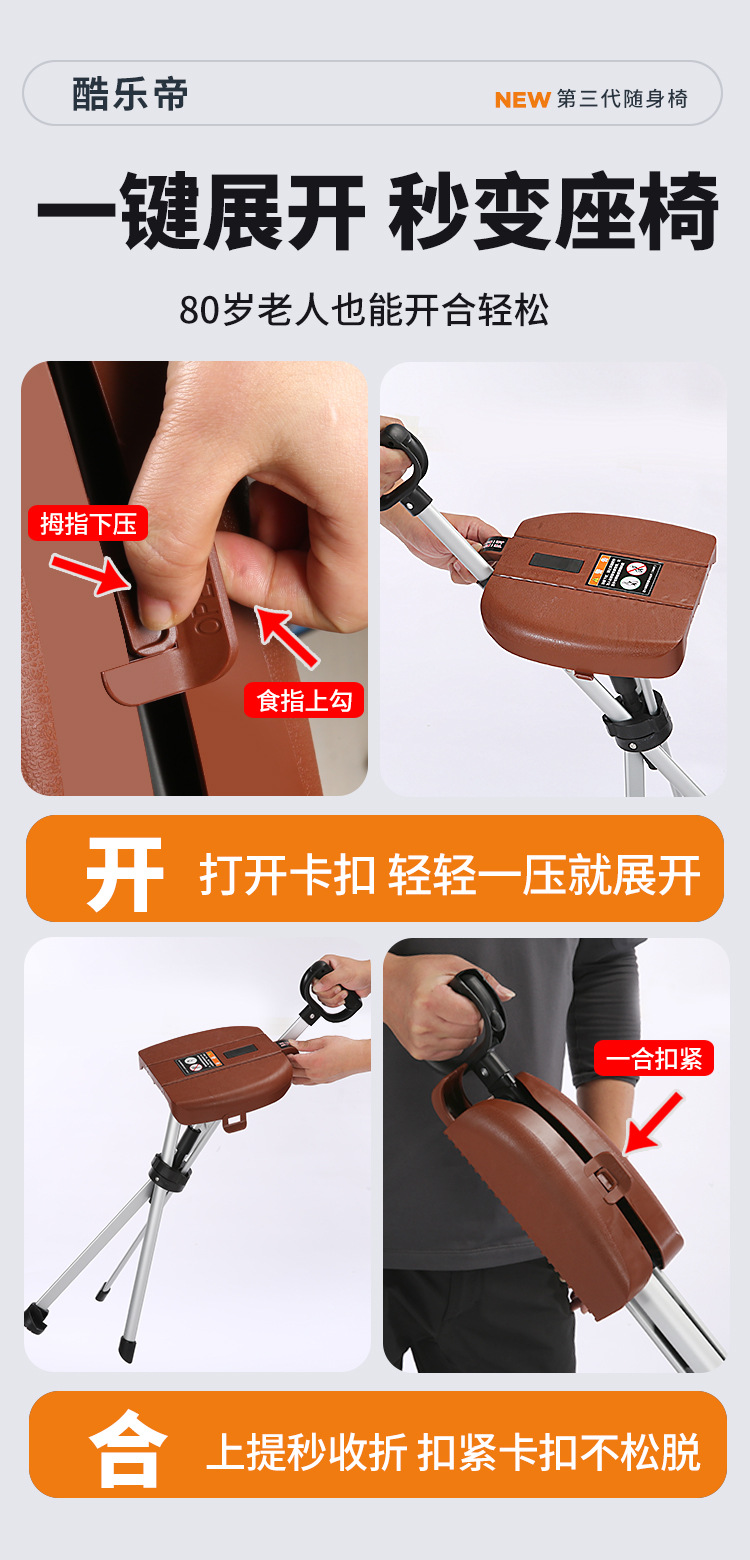 酷乐帝

NEW 第三代随身椅

一键展开 秒变座椅

80岁老人也能开合轻松

拇指下压

食指上勾

开 打开卡扣 轻轻一压就展开

一合扣紧

合 上提秒收折 扣紧卡扣不松脱