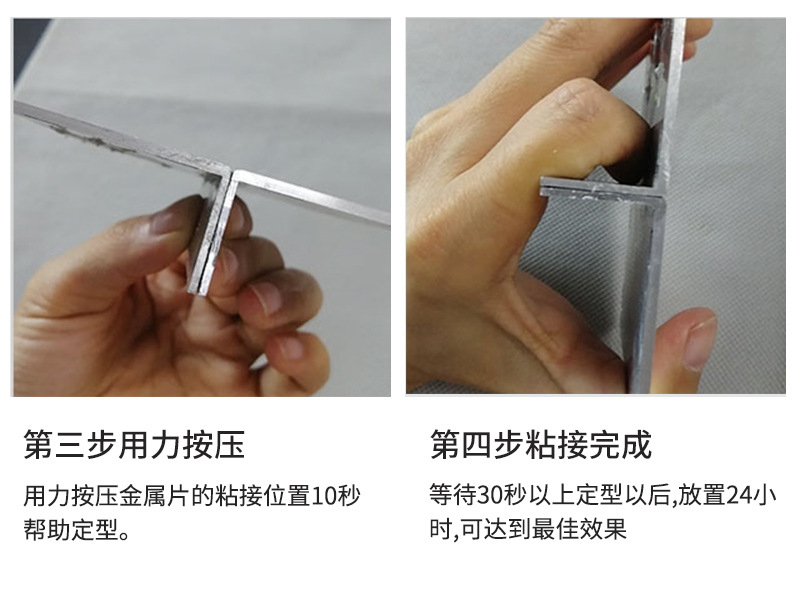 第三步用力按压

用力按压金属片的粘接位置10秒帮助定型。

第四步粘接完成

等待30秒以上定型以后,放置24小时,可达到最佳效果