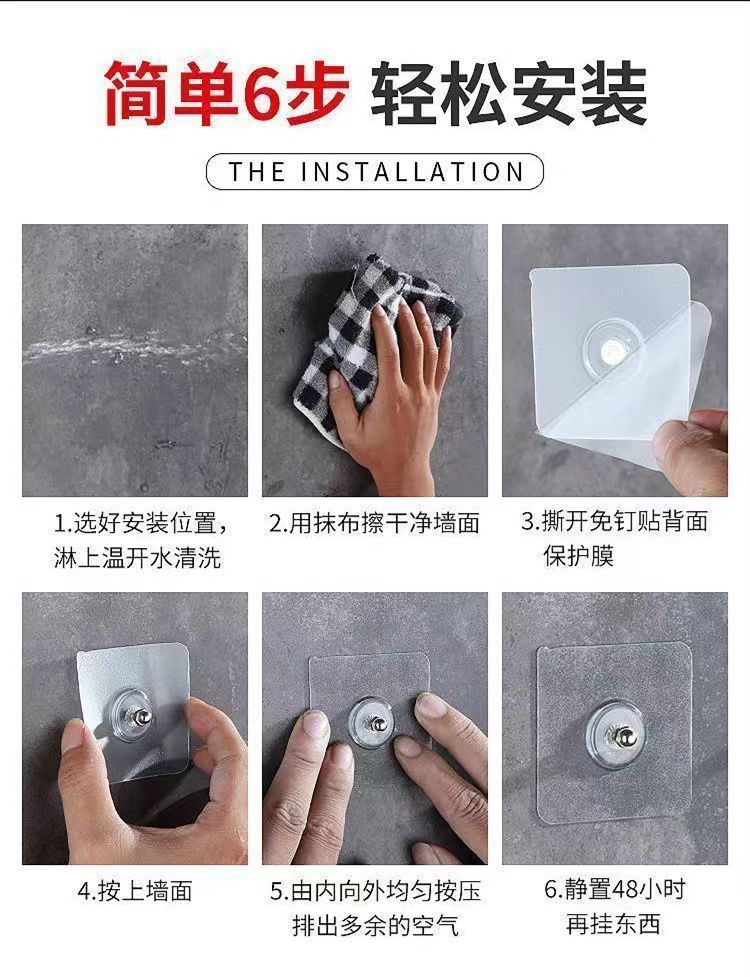 简单6步 轻松安装

THE INSTALLATION

1.选好安装位置，淋上温开水清洗

2.用抹布擦干净墙面

3.撕开免钉贴背面保护膜

4.按上墙面

5.由内向外均匀按压排出多余的空气

6.静置48小时再挂东西