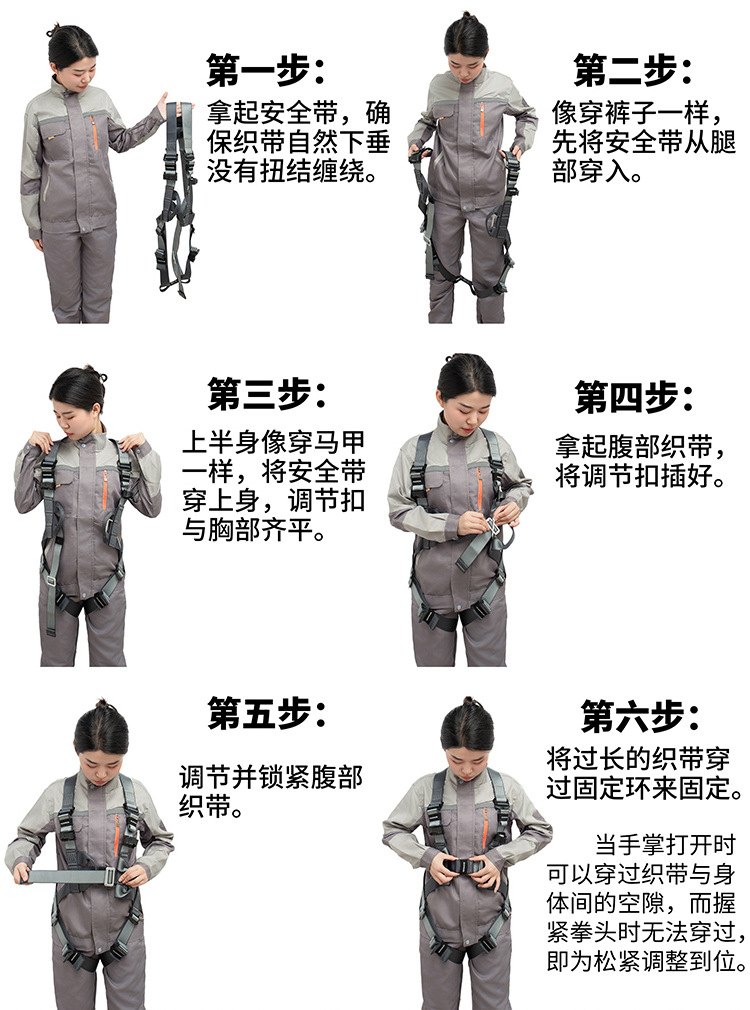 第一步：

拿起安全带，确保织带自然下垂没有扭结缠绕。

第二步：

像穿裤子一样，先将安全带从腿部穿入。

第三步：

上半身像穿马甲一样，将安全带穿上身，调节扣与胸部齐平。

第四步：

拿起腹部织带，将调节扣插好。

第五步：

调节并锁紧腹部织带。

第六步：

将过长的织带穿过固定环来固定。

当手掌打开时可以穿过织带与身体间的空隙，而握紧拳头时无法穿过，即为松紧调整到位。