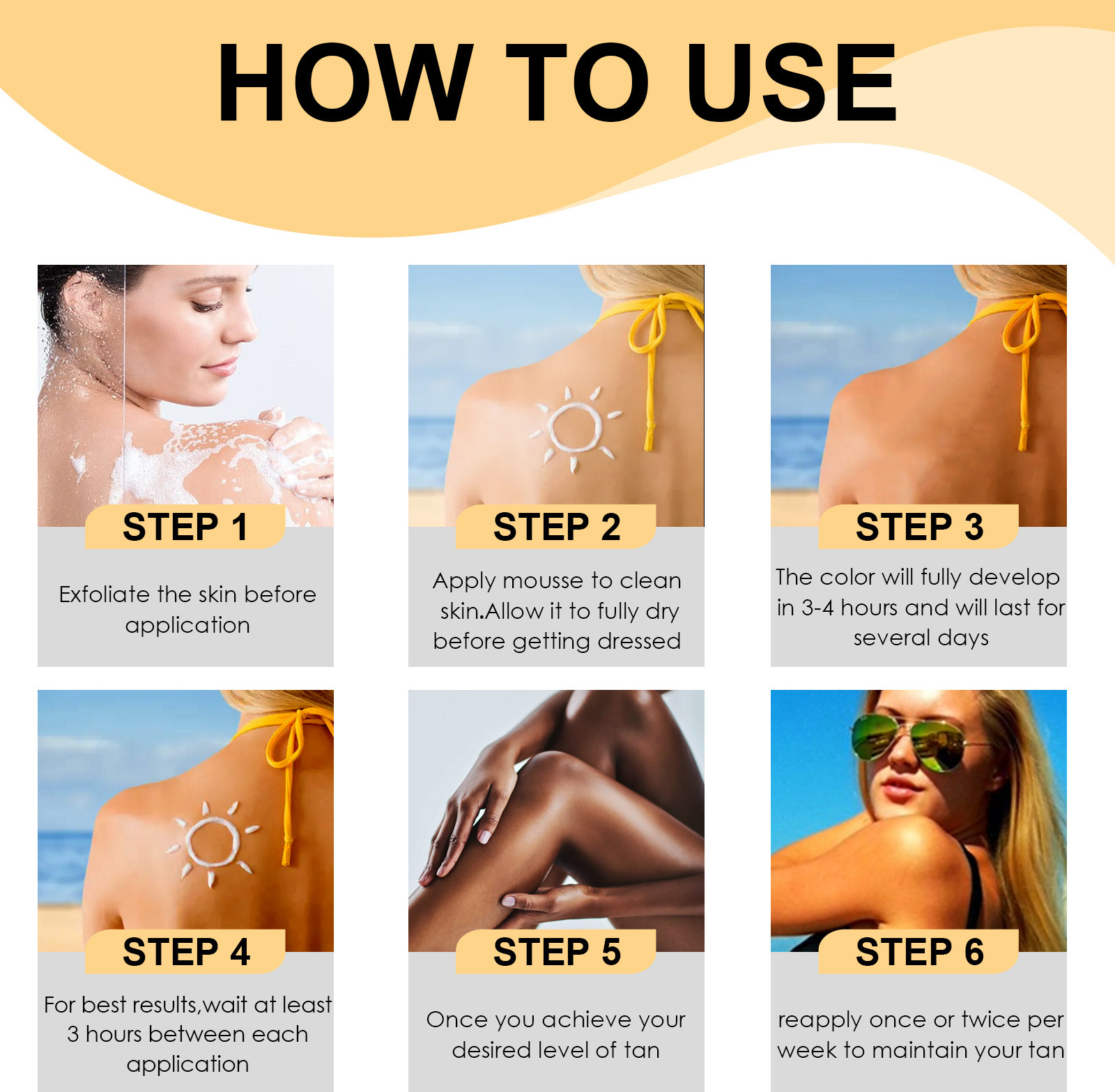 HOW TO USE

STEP 1

Exfoliate the skin before application

STEP 2

Apply mousse to clean skin.Allow it to fully dry before getting dressed

STEP 3

The color will fully develop in 3-4 hours and will last for several days

STEP 4

For best results,wait at least 3 hours between each application

STEP 5

Once you achieve your desired level of tan

STEP 6

reapply once or twice per week to maintain your tan