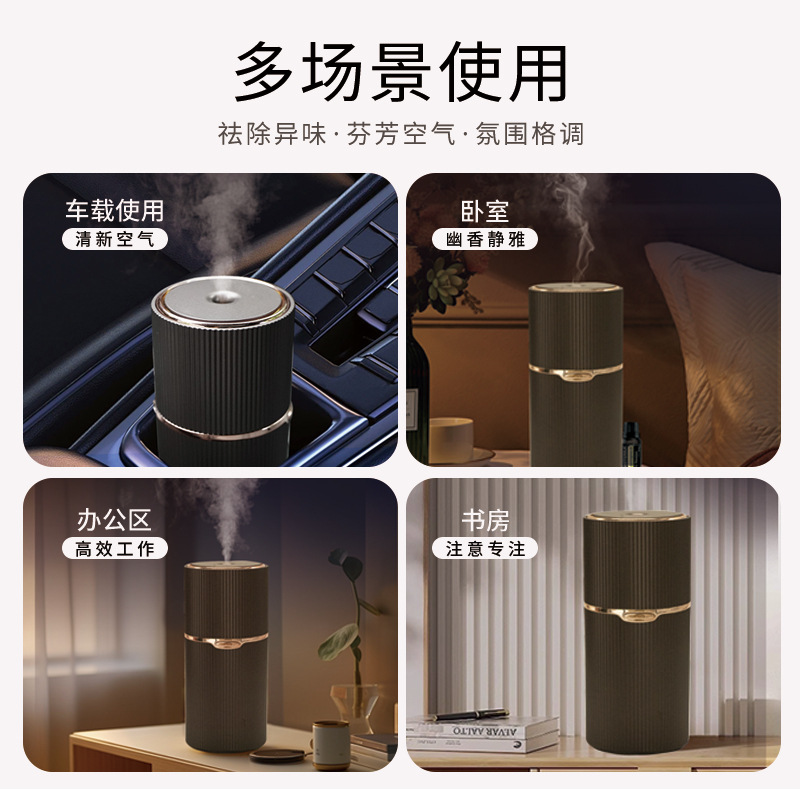 多场景使用

祛除异味·芬芳空气·氛围格调

车载使用
清新空气

卧室
幽香静雅

办公区
高效工作

书房
注意专注

ALVAR AALTO