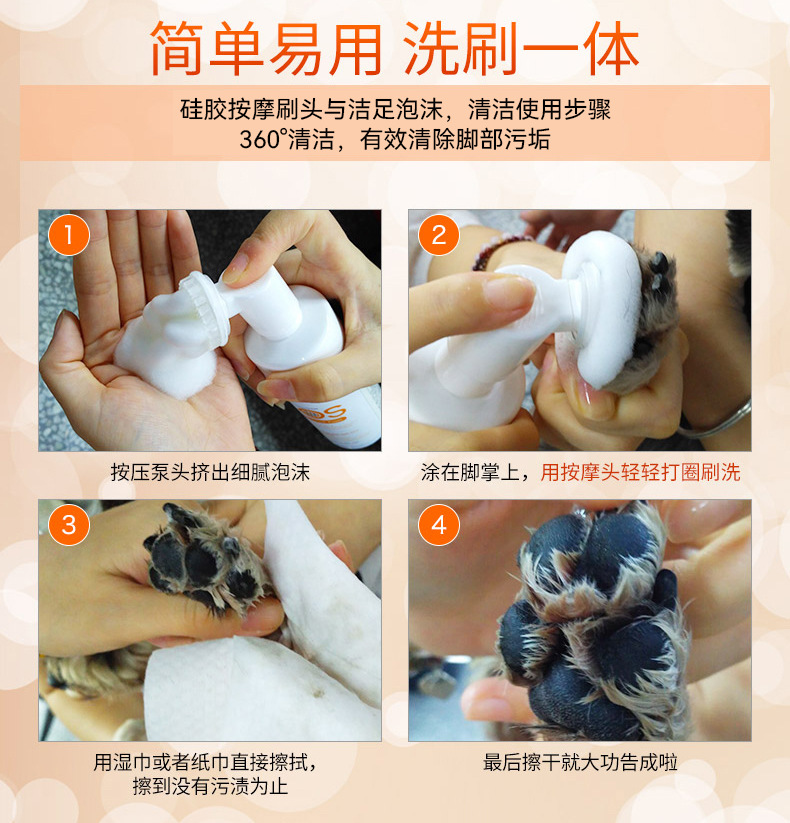 简单易用 洗刷一体

硅胶按摩刷头与洁足泡沫，清洁使用步骤
360°清洁，有效清除脚部污垢

1

按压泵头挤出细腻泡沫

2

涂在脚掌上，用按摩头轻轻打圈刷洗

3

用湿巾或者纸巾直接擦拭，擦到没有污渍为止

4

最后擦干就大功告成啦