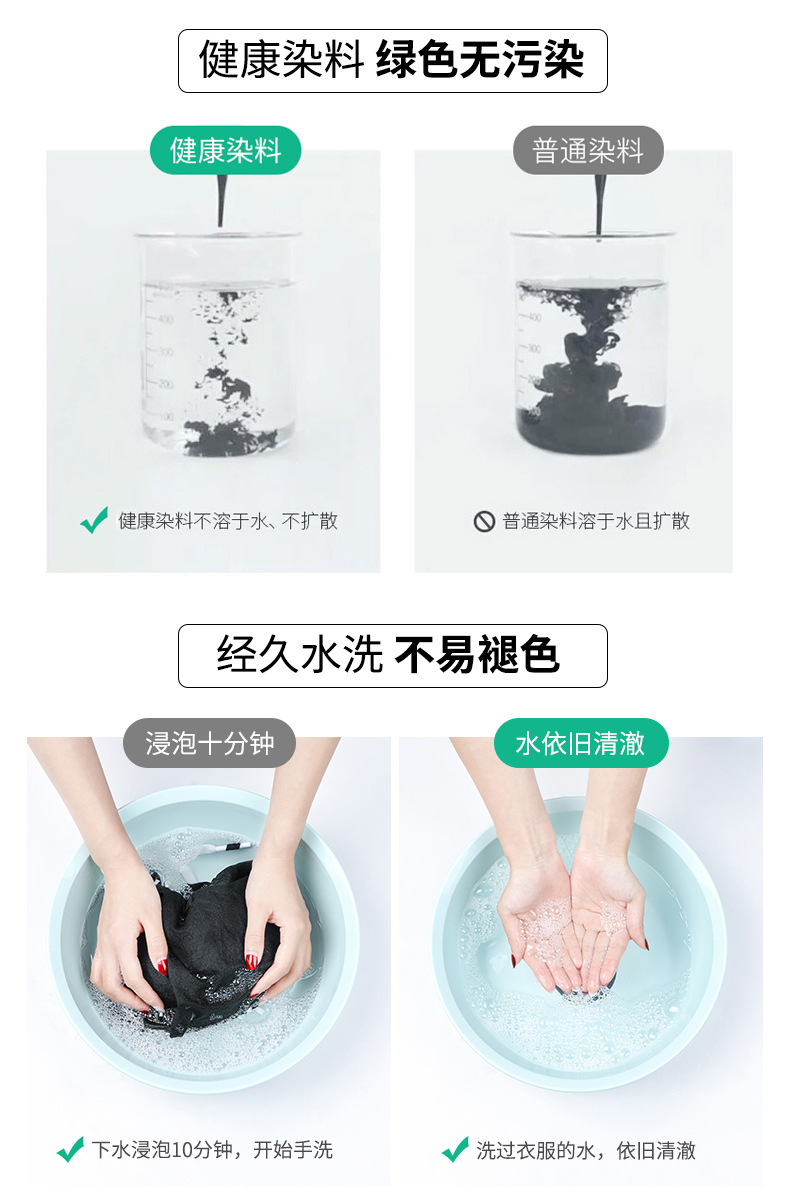 健康染料 绿色无污染

健康染料

400
300
200
100

健康染料不溶于水、不扩散

普通染料

400
300
200

普通染料溶于水且扩散

经久水洗 不易褪色

浸泡十分钟

下水浸泡10分钟，开始手洗

水依旧清澈

洗过衣服的水，依旧清澈