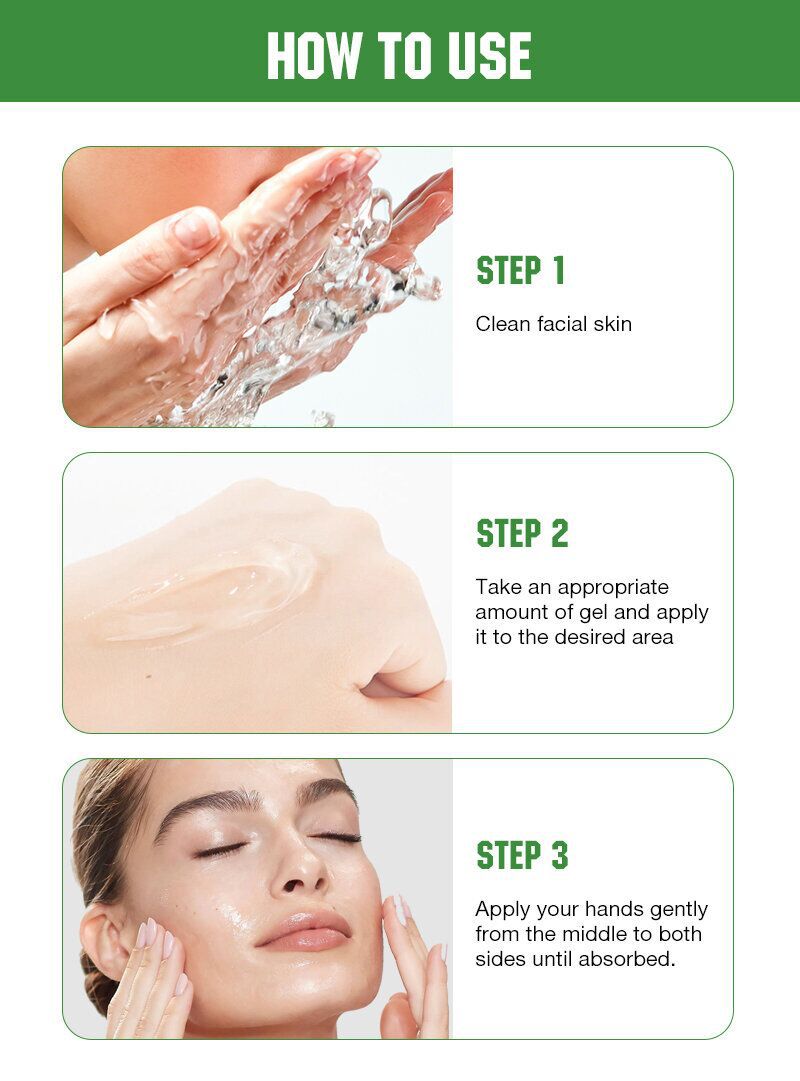 HOW TO USE

STEP 1

Clean facial skin

STEP 2

Take an appropriate amount of gel and apply it to the desired area

STEP 3

Apply your hands gently from the middle to both sides until absorbed.