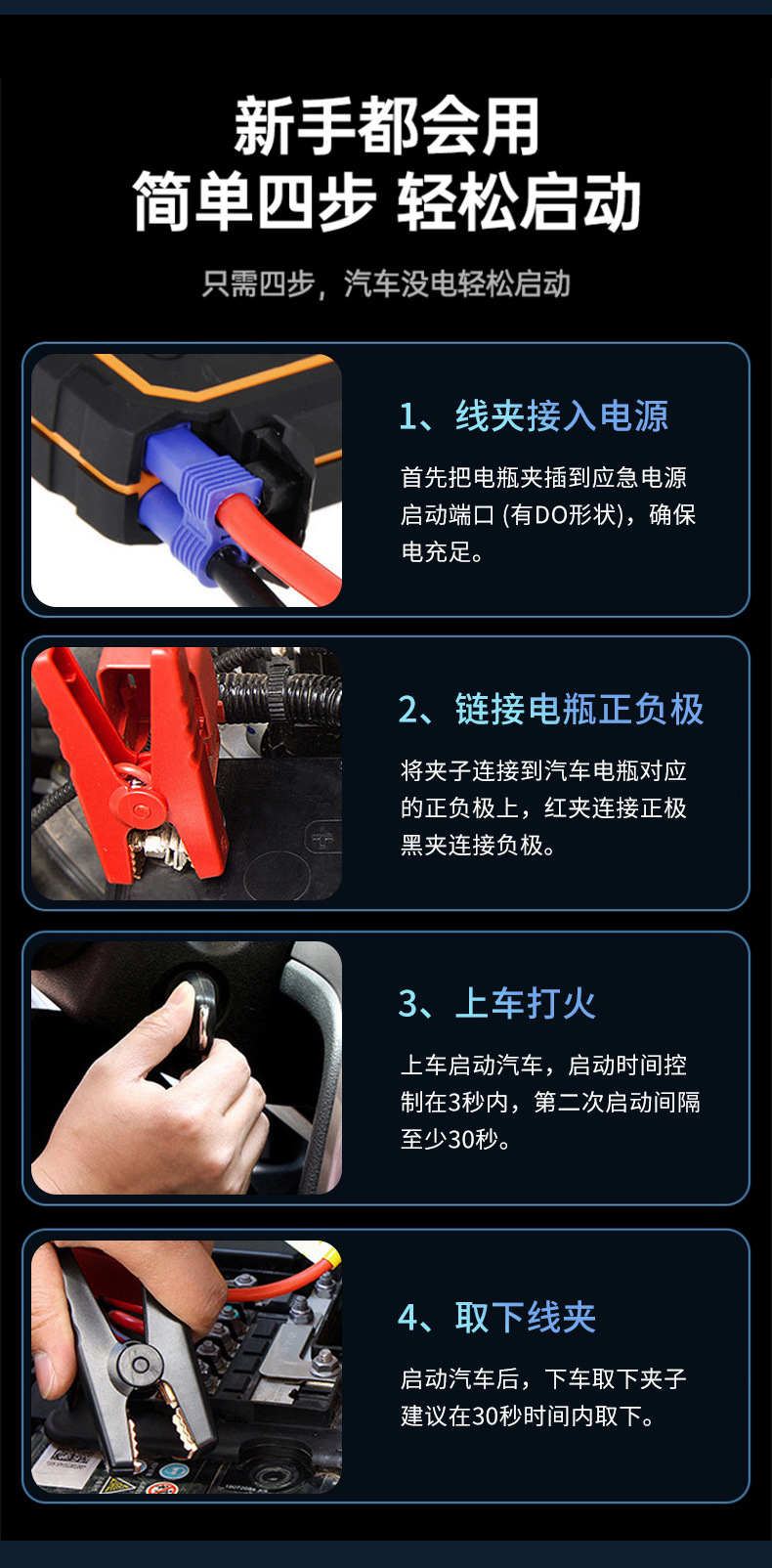 新手都会用
简单四步 轻松启动

只需四步，汽车没电轻松启动

1、线夹接入电源

首先把电瓶夹插到应急电源启动端口 (有DO形状)，确保电充足。

2、链接电瓶正负极

将夹子连接到汽车电瓶对应的正负极上，红夹连接正极黑夹连接负极。

3、上车打火

上车启动汽车，启动时间控制在3秒内，第二次启动间隔至少30秒。

4、取下线夹

启动汽车后，下车取下夹子建议在30秒时间内取下。