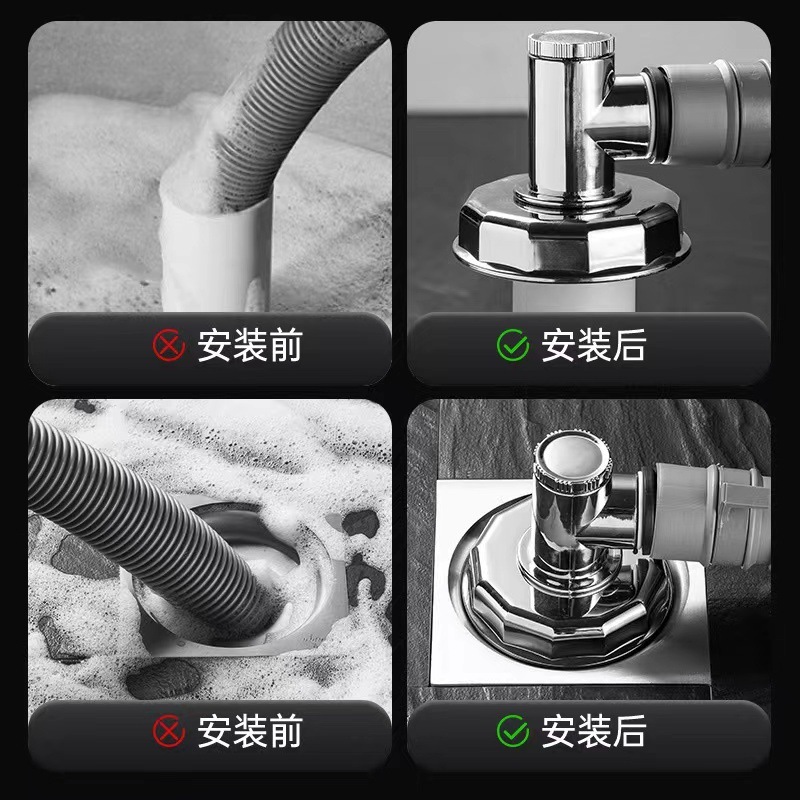 安装前

安装后

安装前

安装后