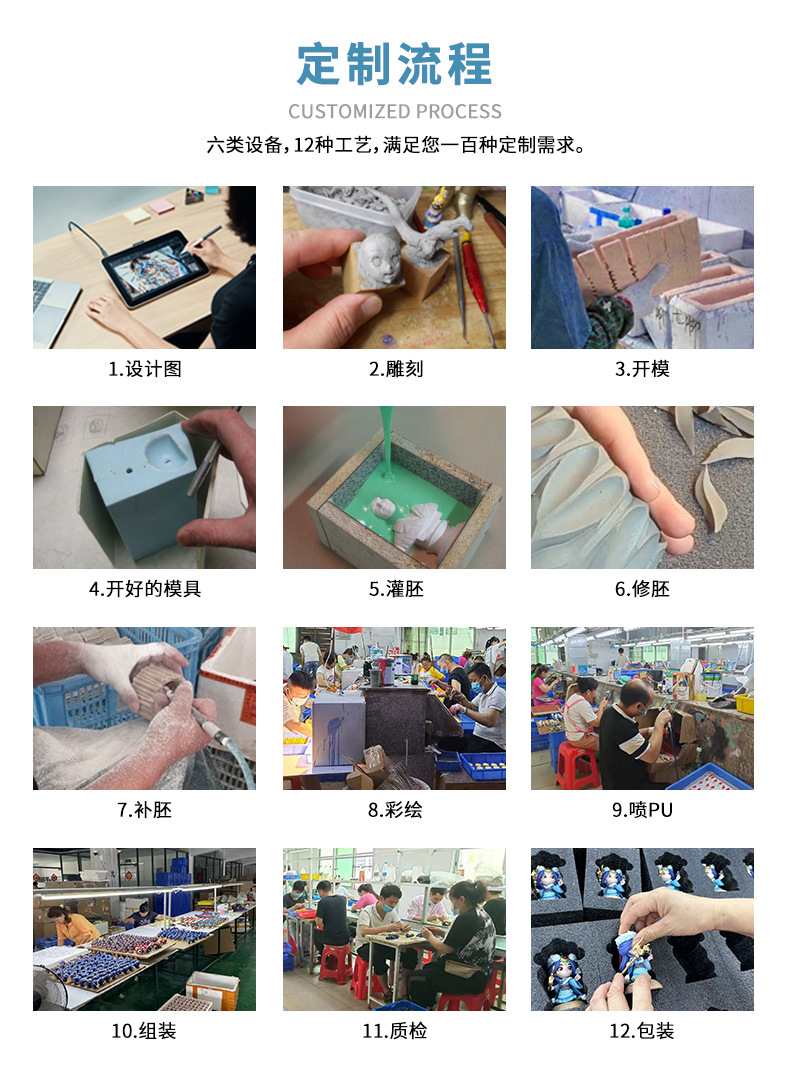 定制流程

CUSTOMIZED PROCESS

六类设备，12种工艺，满足您一百种定制需求。

1.设计图

2.雕刻

3.开模

4.开好的模具

5.灌胚

6.修胚

7.补胚

8.彩绘

9.喷PU

10.组装

11.质检

12.包装