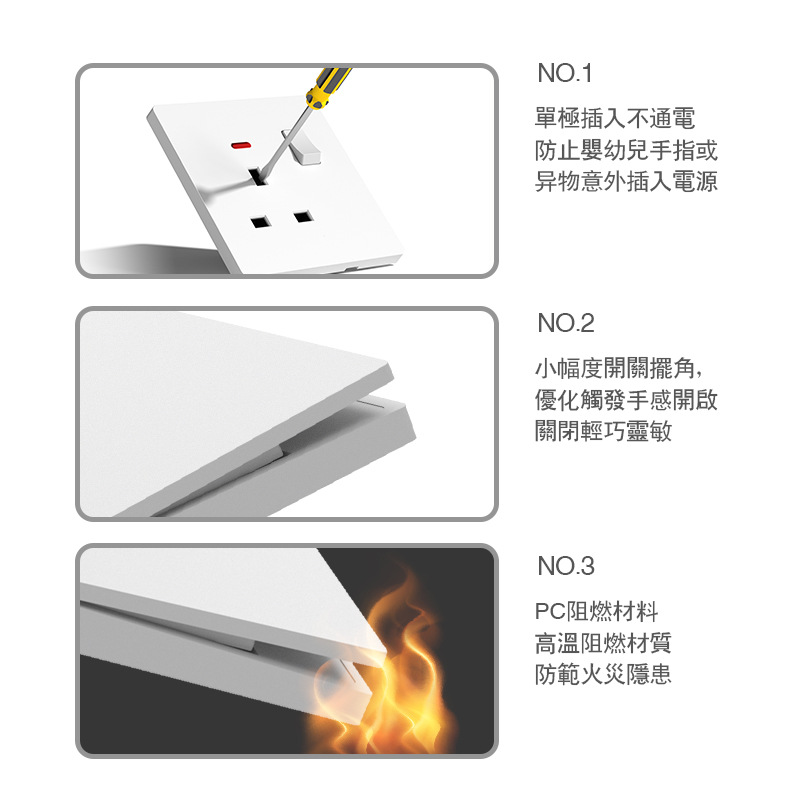 NO.1

單極插入不通電
防止嬰幼兒手指或
异物意外插入電源

NO.2

小幅度開關擺角,
優化觸發手感開啟
關閉輕巧靈敏

NO.3

PC阻燃材料
高溫阻燃材質
防範火災隱患