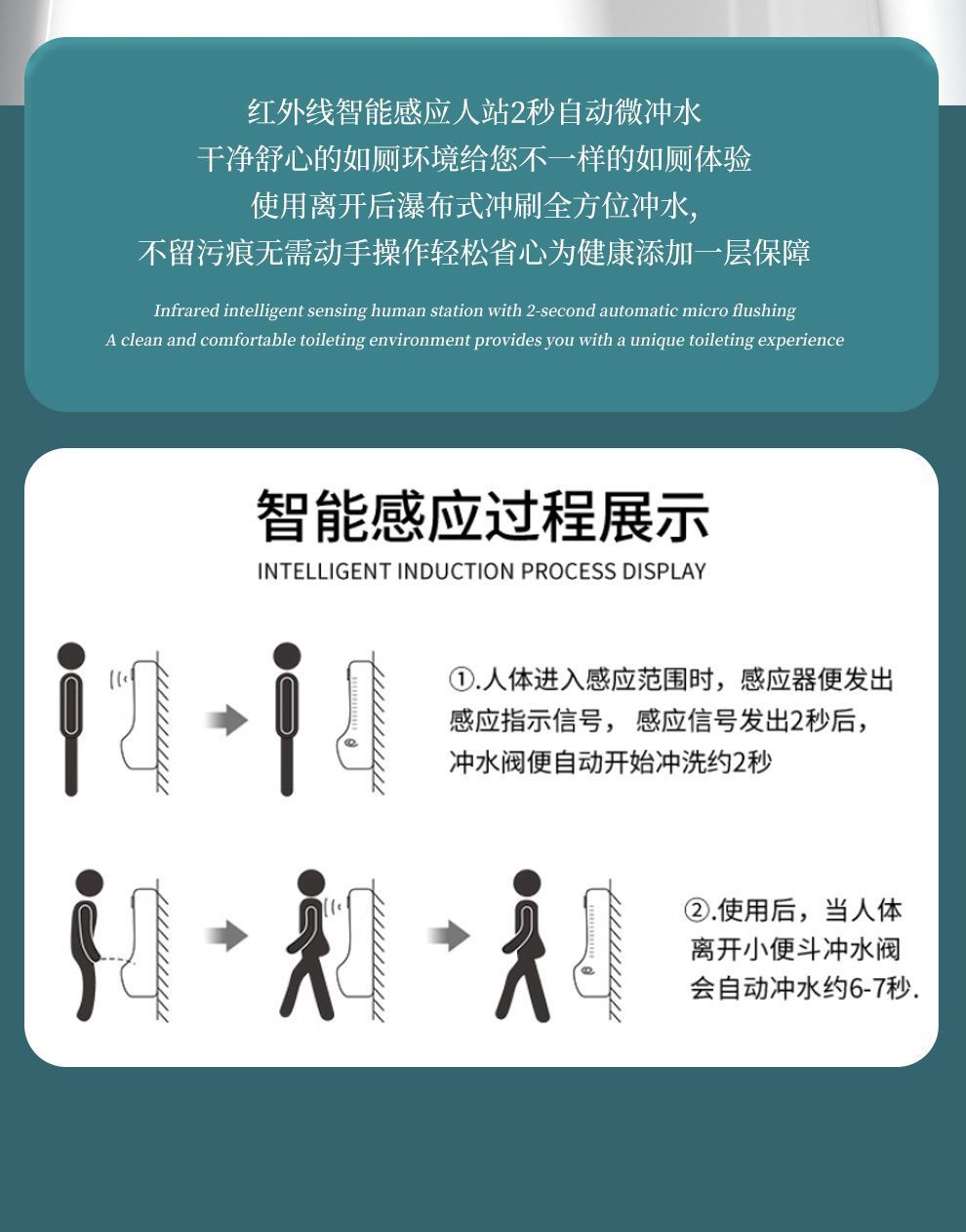 红外线智能感应人站2秒自动微冲水
干净舒心的如厕环境给您不一样的如厕体验
使用离开后瀑布式冲刷全方位冲水,
不留污痕无需动手操作轻松省心为健康添加一层保障

Infrared intelligent sensing human station with 2-second automatic micro flushing
A clean and comfortable toileting environment provides you with a unique toileting experience

智能感应过程展示
INTELLIGENT INDUCTION PROCESS DISPLAY

①.人体进入感应范围时，感应器便发出感应指示信号，感应信号发出2秒后，冲水阀便自动开始冲洗约2秒

②.使用后，当人体离开小便斗冲水阀会自动冲水约6-7秒.