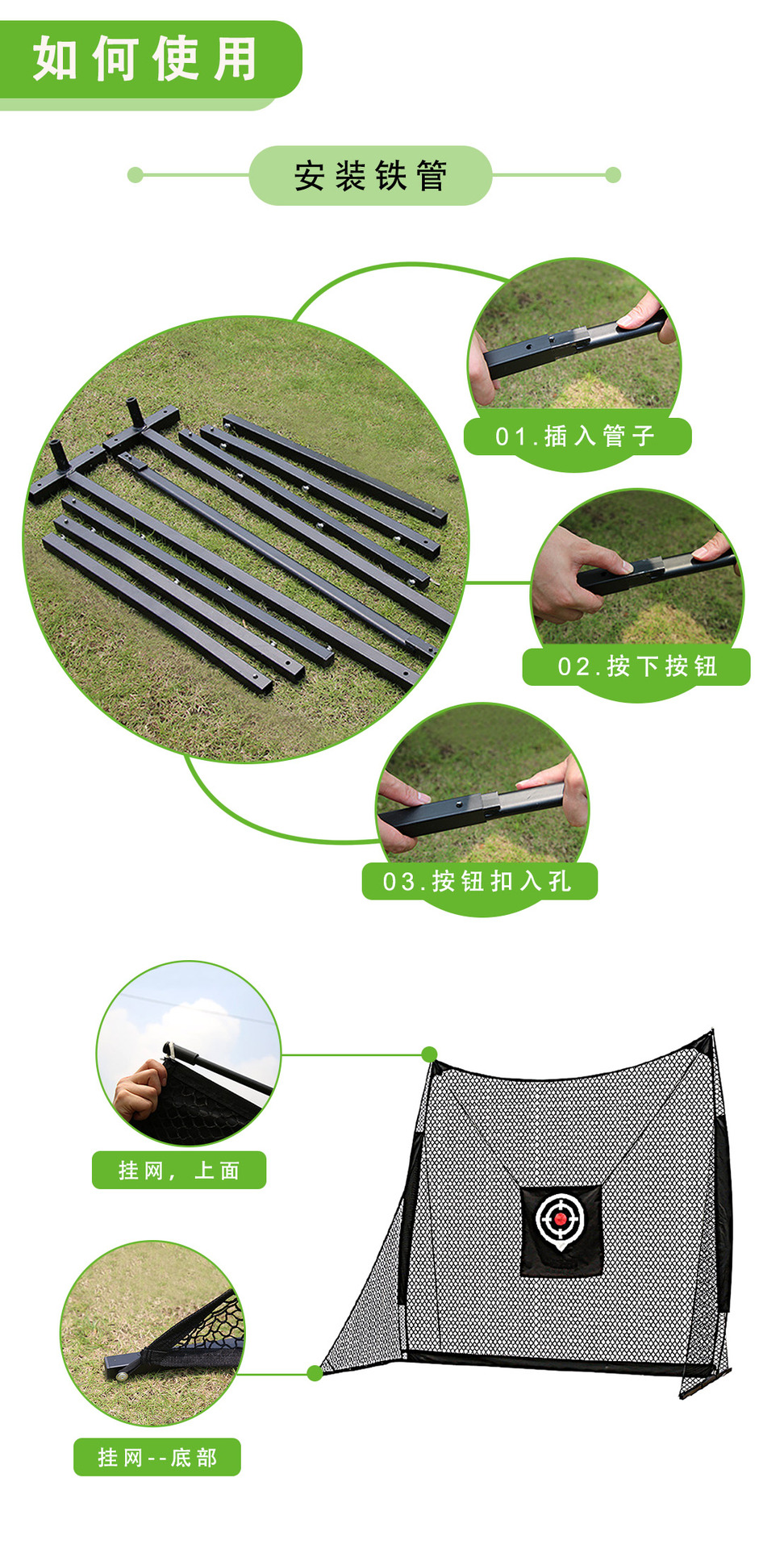 如何使用

安装铁管

01.插入管子

02.按下按钮

03.按钮扣入孔

挂网，上面

挂网--底部