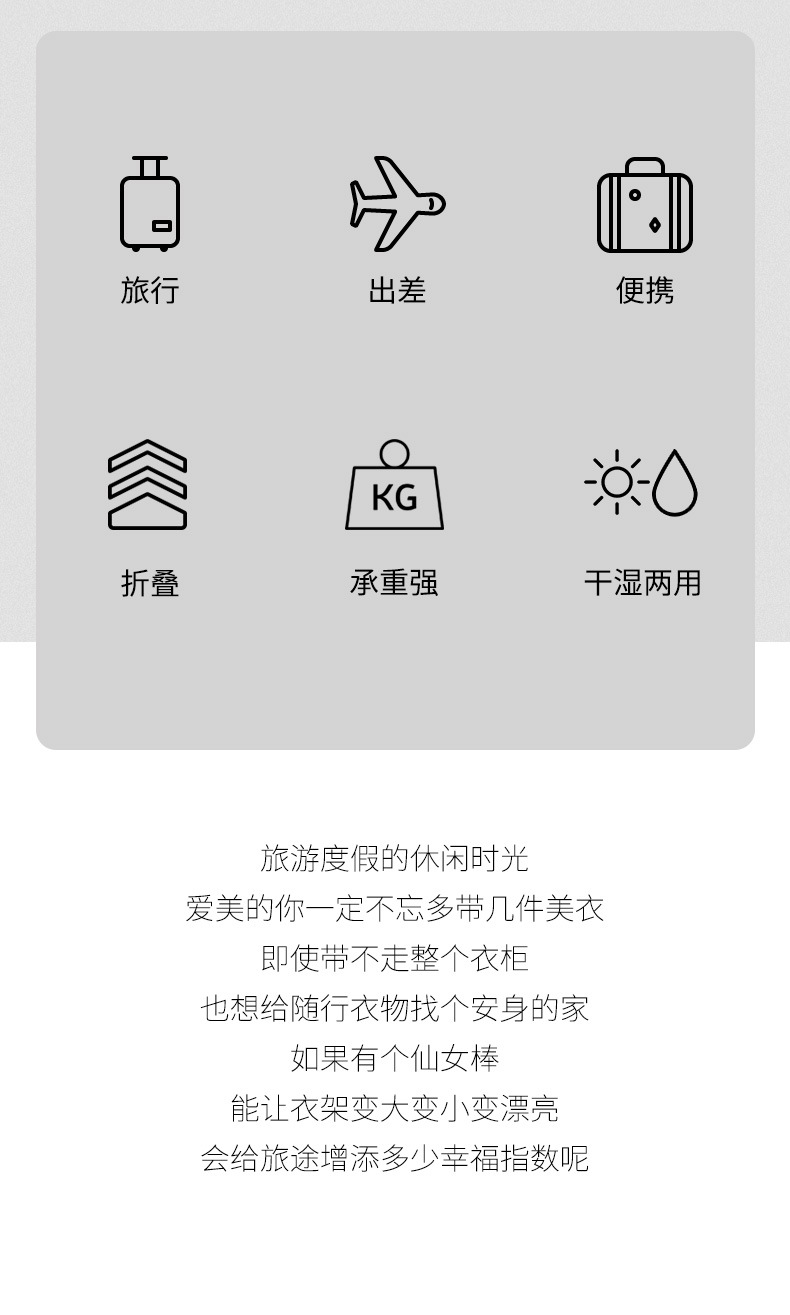 旅行

出差

便携

折叠

KG

承重强

干湿两用

旅游度假的休闲时光
爱美的你一定不忘多带几件美衣
即使带不走整个衣柜
也想给随行衣物找个安身的家
如果有个仙女棒
能让衣架变大变小变漂亮
会给旅途增添多少幸福指数呢