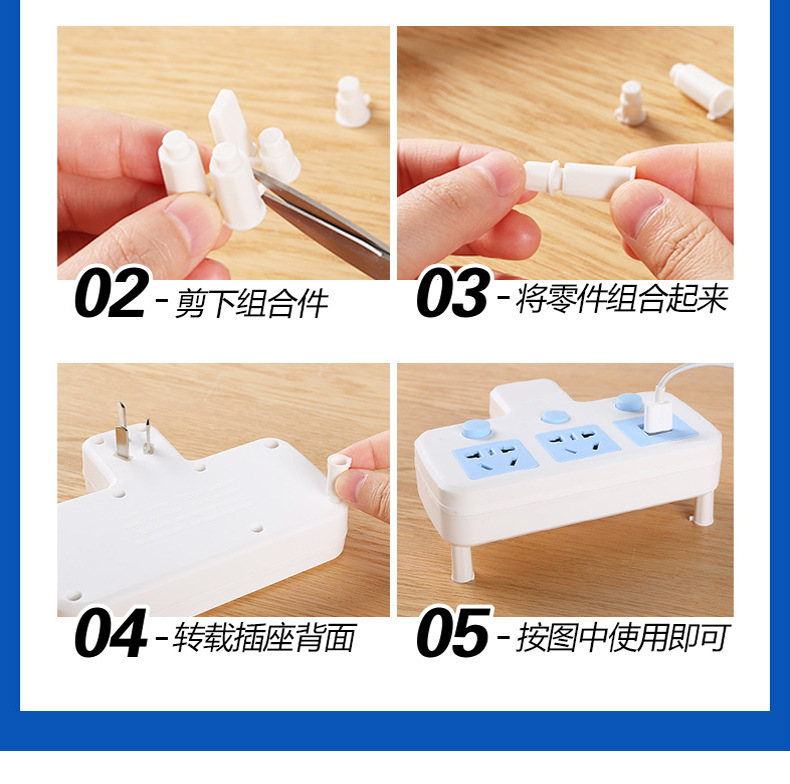 02 - 剪下组合件

03 - 将零件组合起来

04 - 转载插座背面

05 - 按图中使用即可