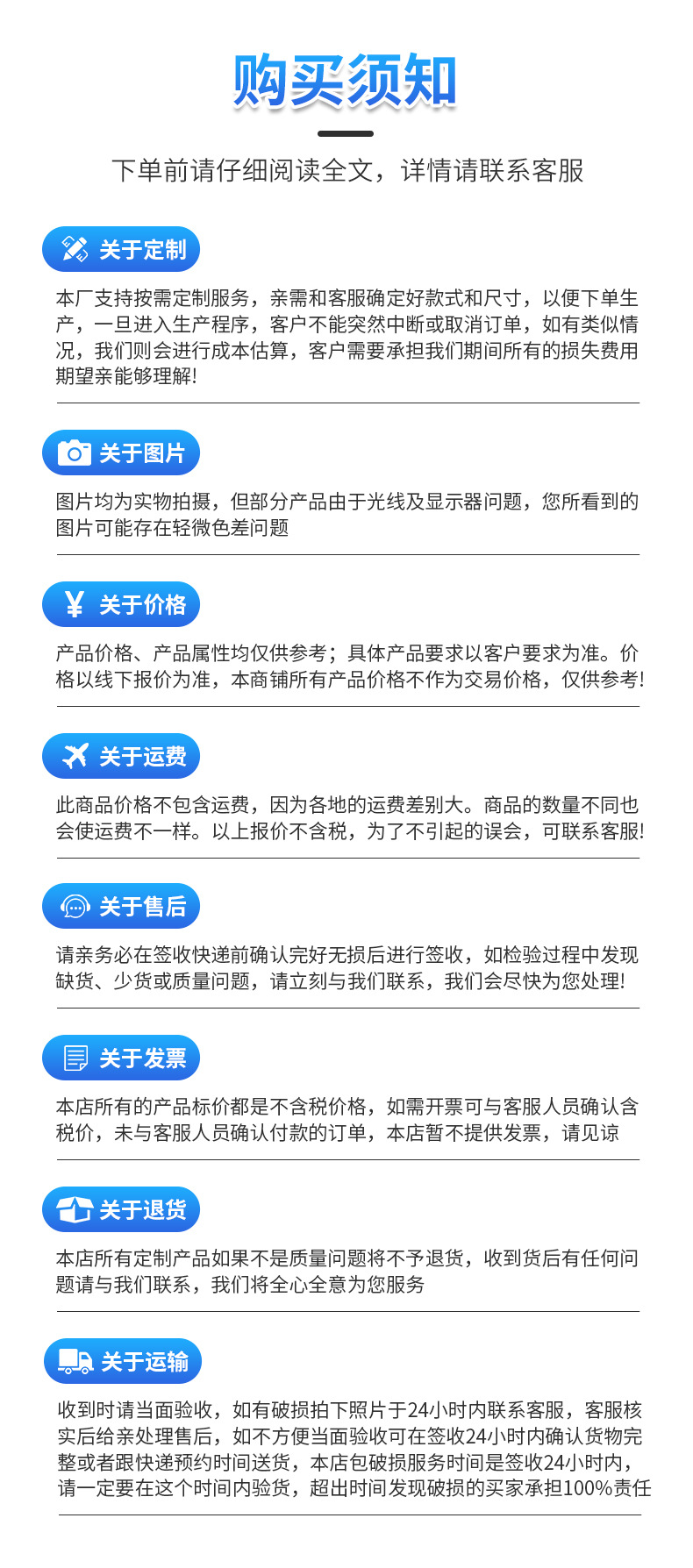 购买须知

下单前请仔细阅读全文，详情请联系客服

关于定制

本厂支持按需定制服务，亲需和客服确定好款式和尺寸，以便下单生产，一旦进入生产程序，客户不能突然中断或取消订单，如有类似情况，我们则会进行成本估算，客户需要承担我们期间所有的损失费用期望亲能够理解!

关于图片

图片均为实物拍摄，但部分产品由于光线及显示器问题，您所看到的图片可能存在轻微色差问题

关于价格

产品价格、产品属性均仅供参考；具体产品要求以客户要求为准。价格以线下报价为准，本商铺所有产品价格不作为交易价格，仅供参考!

关于运费

此商品价格不包含运费，因为各地的运费差别大。商品的数量不同也会使运费不一样。以上报价不含税，为了不引起的误会，可联系客服!

关于售后

请亲务必在签收快递前确认完好无损后进行签收，如检验过程中发现缺货、少货或质量问题，请立刻与我们联系，我们会尽快为您处理!

关于发票

本店所有的产品标价都是不含税价格，如需开票可与客服人员确认含税价，未与客服人员确认付款的订单，本店暂不提供发票，请见谅

关于退货

本店所有定制产品如果不是质量问题将不予退货，收到货后有任何问题请与我们联系，我们将全心全意为您服务

关于运输

收到时请当面验收，如有破损拍下照片于24小时内联系客服，客服核实后给亲处理售后，如不方便当面验收可在签收24小时内确认货物完整或者跟快递预约时间送货，本店包破损服务时间是签收24小时内，请一定要在这个时间内验货，超出时间发现破损的买家承担100%责任