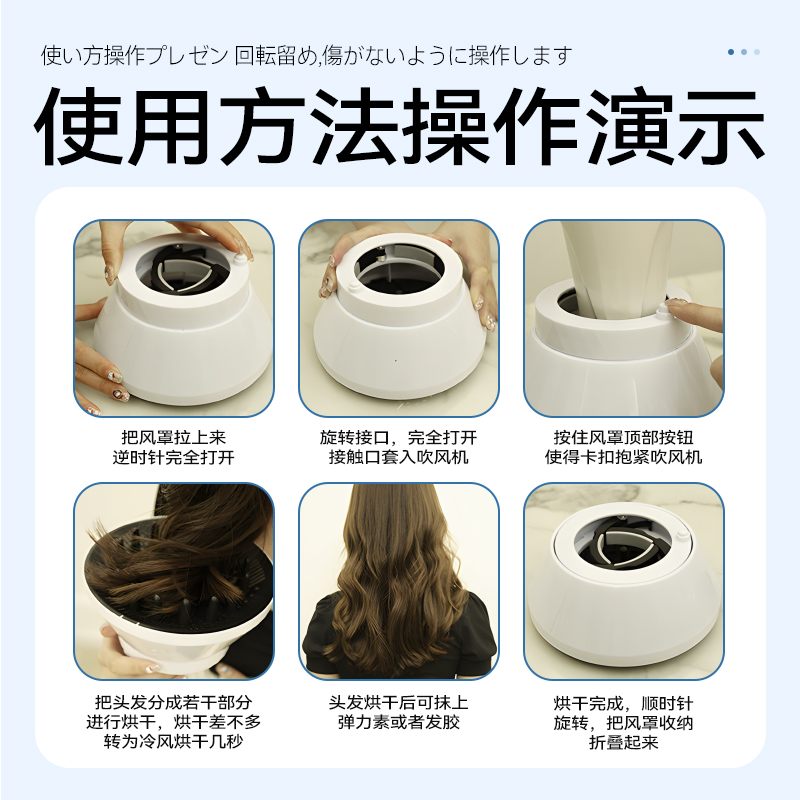 使い方操作プレゼン 回転留め,傷がないように操作します

使用方法操作演示

把风罩拉上来
逆时针完全打开

旋转接口，完全打开
接触口套入吹风机

按住风罩顶部按钮
使得卡扣抱紧吹风机

把头发分成若干部分
进行烘干，烘干差不多
转为冷风烘干几秒

头发烘干后可抹上
弹力素或者发胶

烘干完成，顺时针
旋转，把风罩收纳
折叠起来