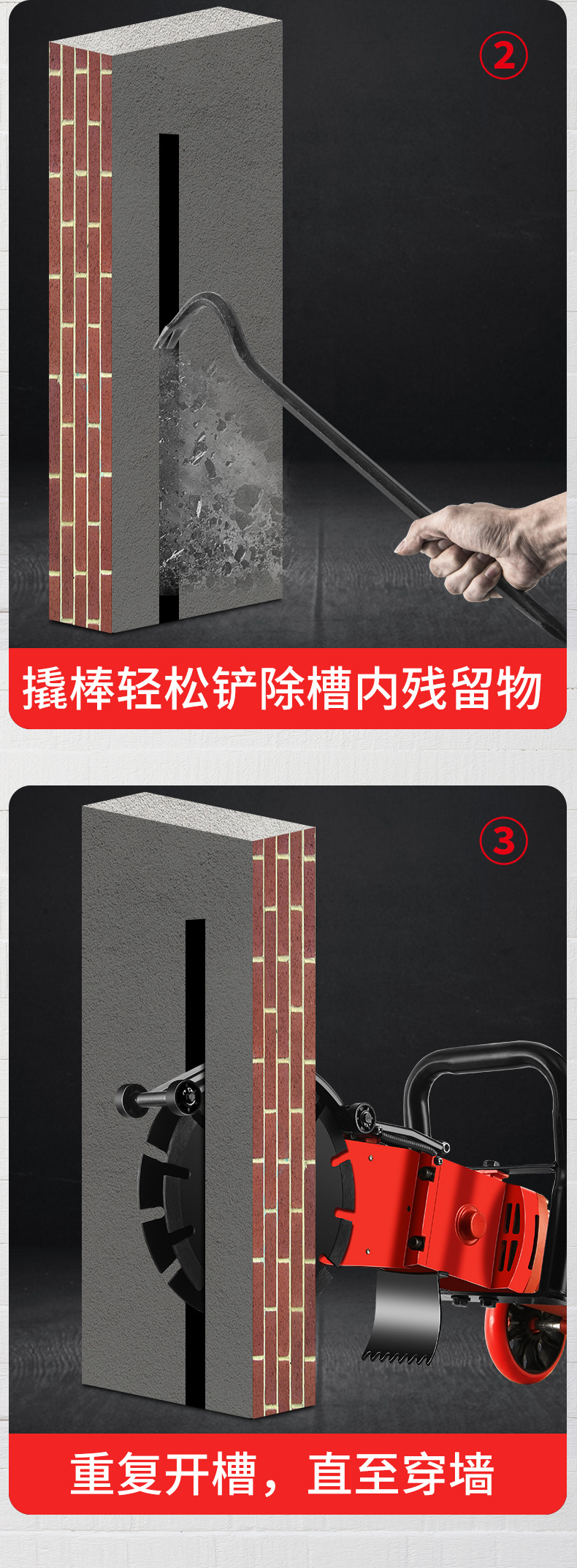 ②

撬棒轻松铲除槽内残留物

③

重复开槽，直至穿墙