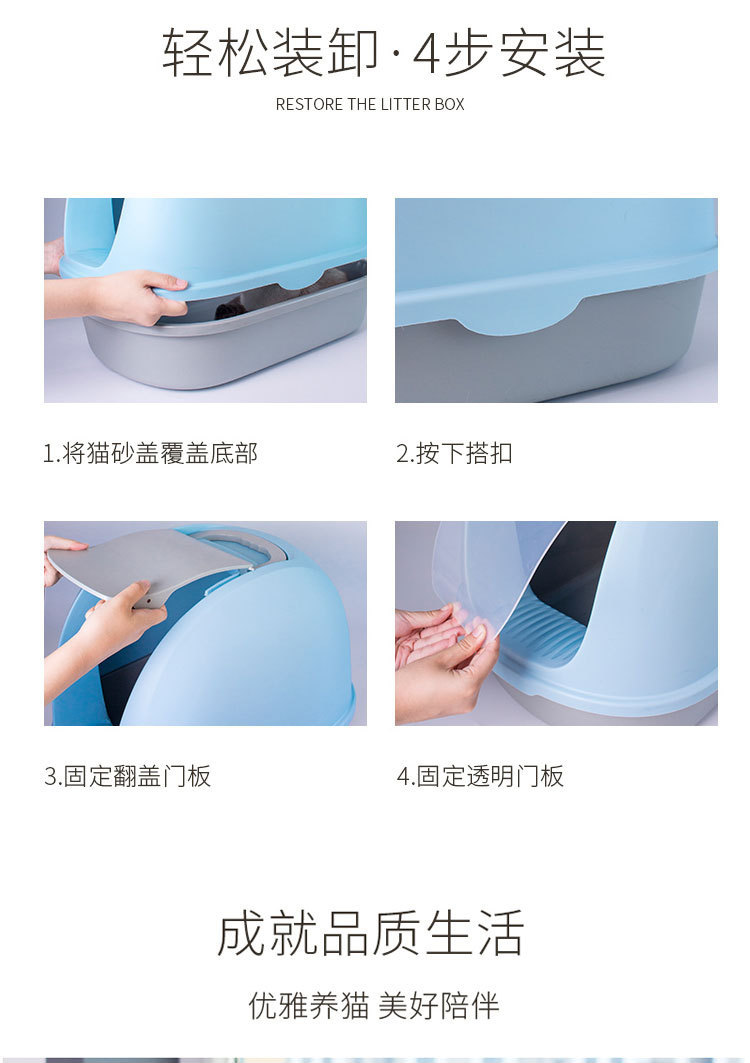 轻松装卸·4步安装

RESTORE THE LITTER BOX

1.将猫砂盖覆盖底部

2.按下搭扣

3.固定翻盖门板

4.固定透明门板

成就品质生活

优雅养猫 美好陪伴