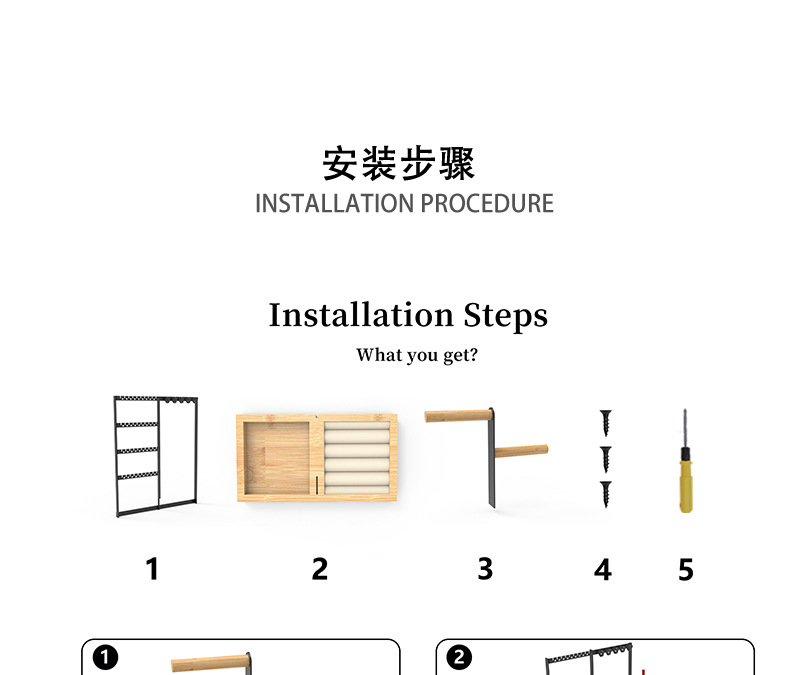 安装步骤
INSTALLATION PROCEDURE

Installation Steps
What you get?

1 2 3 4 5

1

2