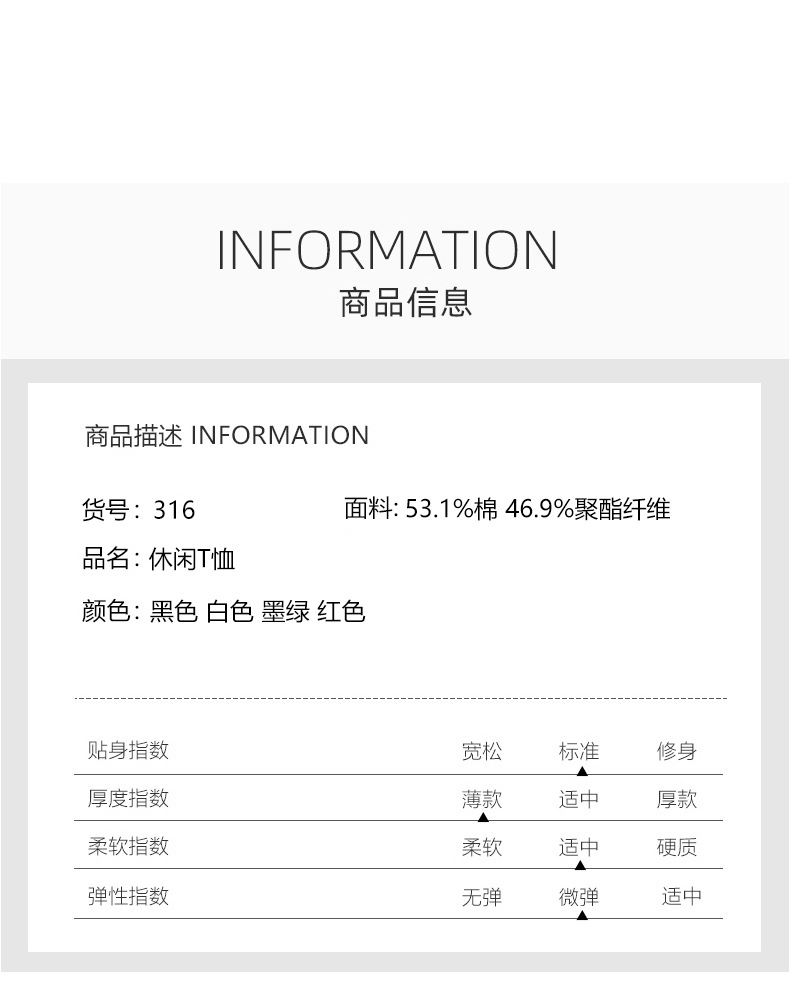 INFORMATION
商品信息

商品描述 INFORMATION

货号：316
面料: 53.1%棉 46.9%聚酯纤维

品名：休闲T恤

颜色：黑色 白色 墨绿 红色

| 贴身指数 | 宽松 | 标准 | 修身 |
|---|---|---|---|
| 厚度指数 | 薄款 | 适中 | 厚款 |
| 柔软指数 | 柔软 | 适中 | 硬质 |
| 弹性指数 | 无弹 | 微弹 | 适中 |