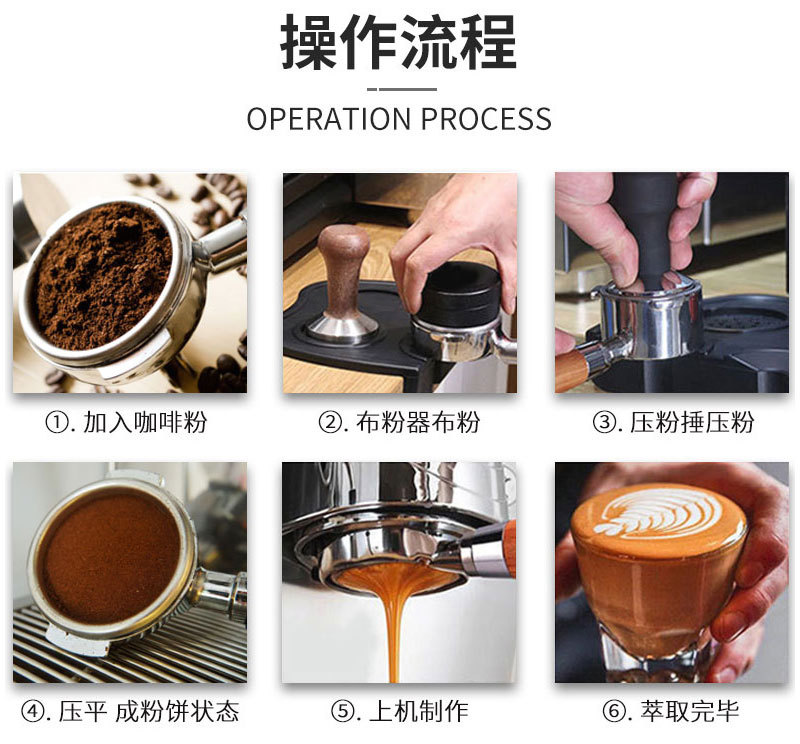 操作流程

OPERATION PROCESS

①. 加入咖啡粉

②. 布粉器布粉

③. 压粉捶压粉

④. 压平 成粉饼状态

⑤. 上机制作

⑥. 萃取完毕