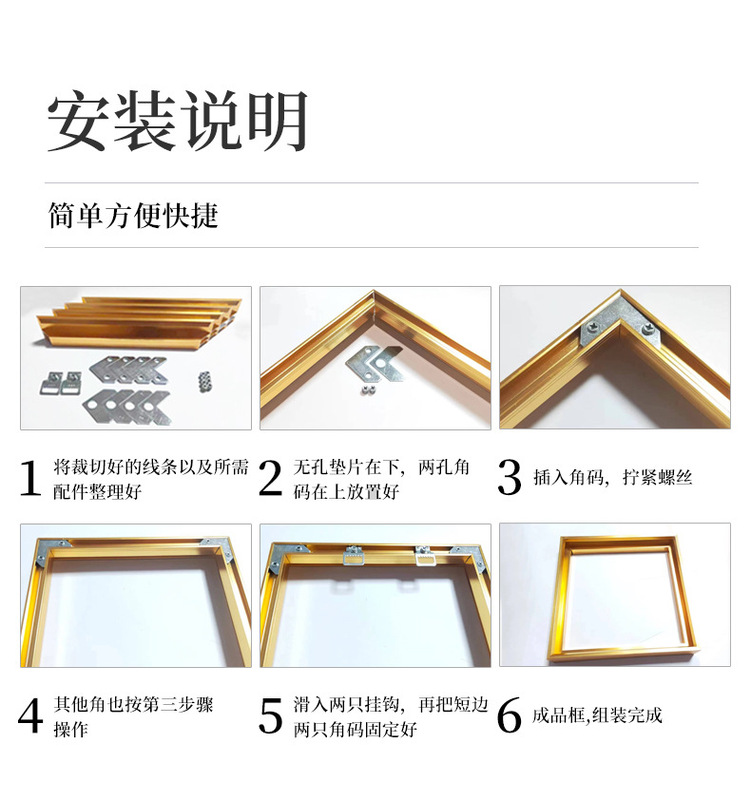 安装说明

简单方便快捷

1 将裁切好的线条以及所需配件整理好

2 无孔垫片在下，两孔角码在上放置好

3 插入角码，拧紧螺丝

4 其他角也按第三步骤操作

5 滑入两只挂钩，再把短边两只角码固定好

6 成品框,组装完成