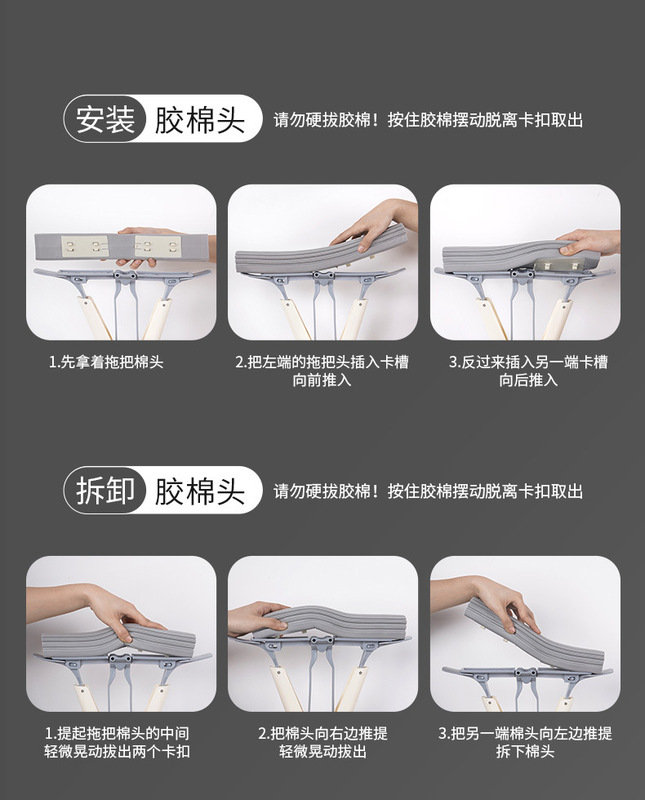 安装 胶棉头 请勿硬拔胶棉！按住胶棉摆动脱离卡扣取出

1.先拿着拖把棉头

2.把左端的拖把头插入卡槽向前推入

3.反过来插入另一端卡槽向后推入

拆卸 胶棉头 请勿硬拔胶棉！按住胶棉摆动脱离卡扣取出

1.提起拖把棉头的中间轻微晃动拔出两个卡扣

2.把棉头向右边推提轻微晃动拔出

3.把另一端棉头向左边推提拆下棉头