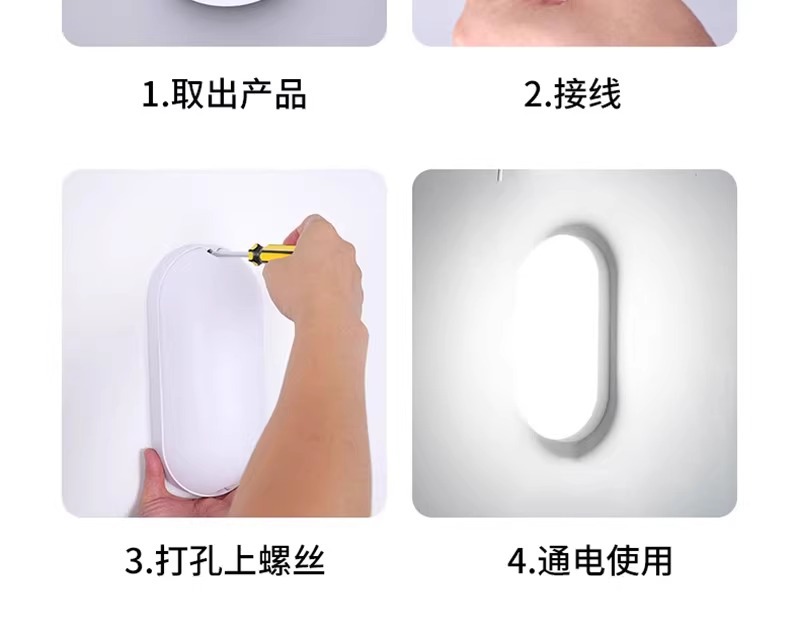 1.取出产品

2.接线

3.打孔上螺丝

4.通电使用