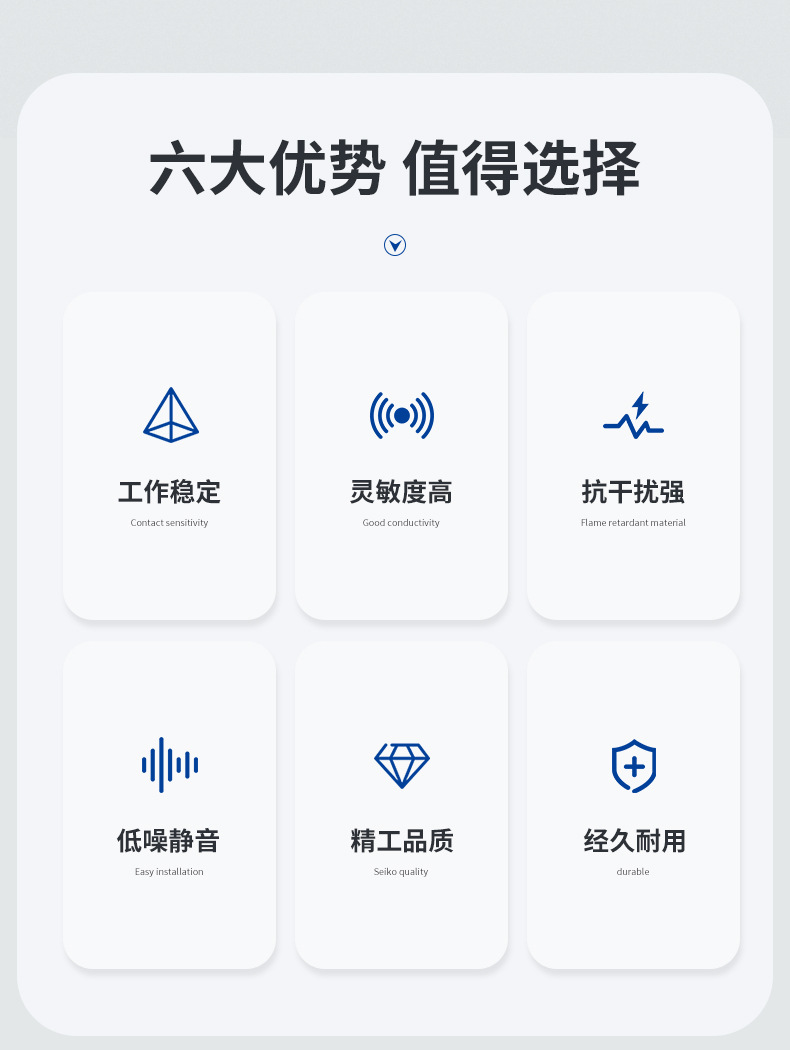 六大优势 值得选择

工作稳定
Contact sensitivity

灵敏度高
Good conductivity

抗干扰强
Flame retardant material

低噪静音
Easy installation

精工品质
Seiko quality

经久耐用
durable