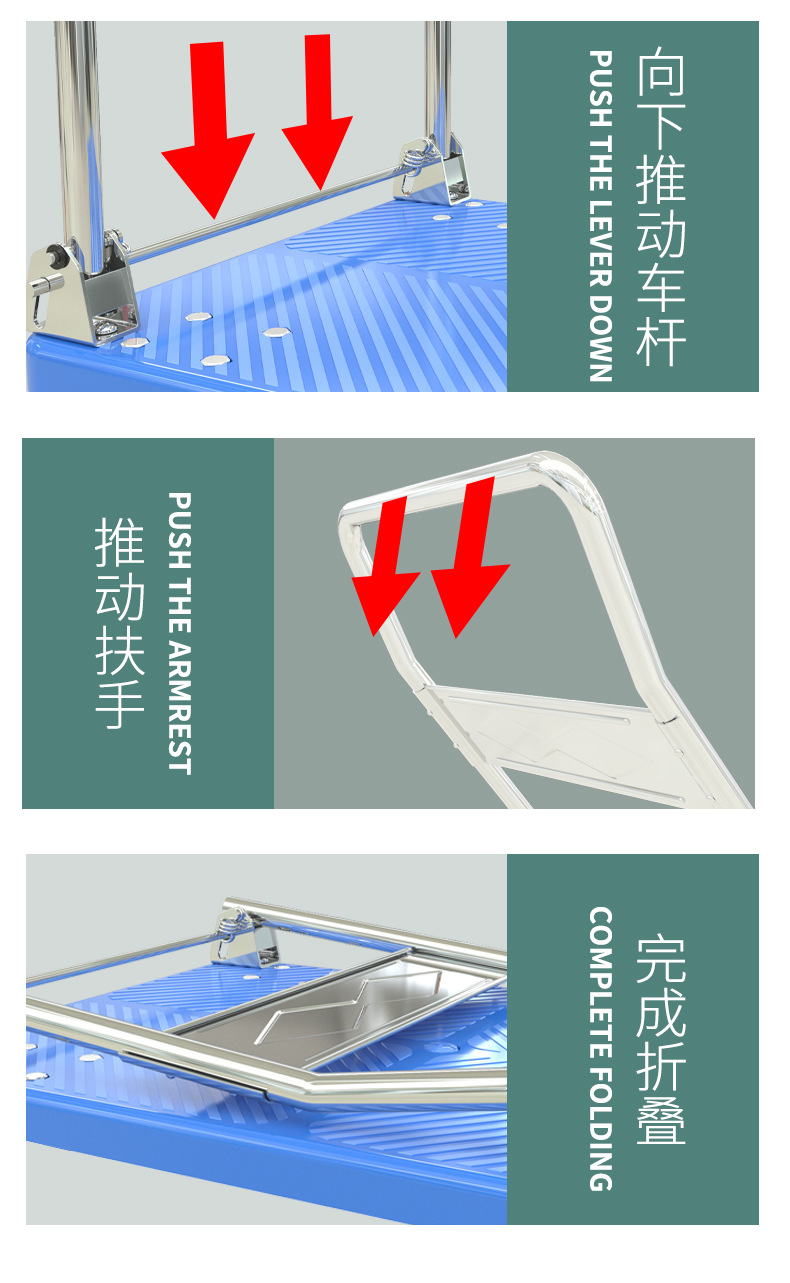 向下推动车杆
PUSH THE LEVER DOWN

推动扶手
PUSH THE ARMREST

完成折叠
COMPLETE FOLDING